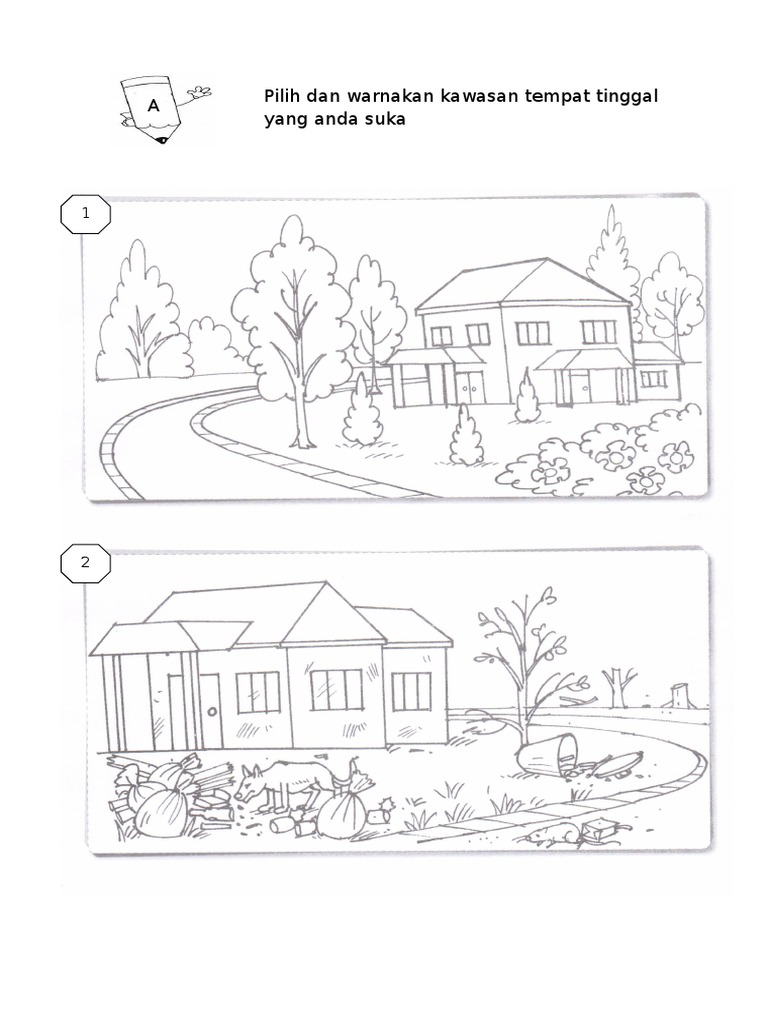 A

Pilih dan warnakan kawasan tempat tinggal yang anda suka

1

2