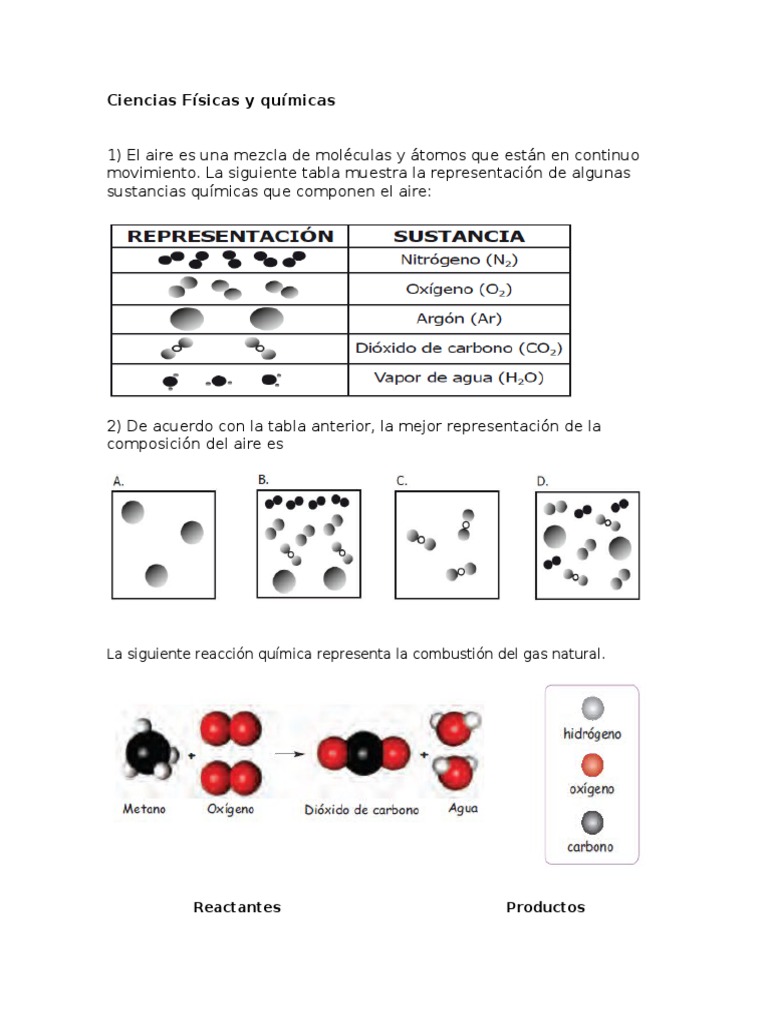 Ciencias Físicas y químicas

1) El aire es una mezcla de moléculas y átomos que están en continuo movimiento. La siguiente tabla muestra la representación de algunas sustancias químicas que componen el aire:

| REPRESENTACIÓN | SUSTANCIA |
|---|---|
| | Nitrógeno ($N_2$) |
| | Oxígeno ($O_2$) |
| | Argón (Ar) |
| | Dióxido de carbono ($CO_2$) |
| | Vapor de agua ($H_2O$) |

2) De acuerdo con la tabla anterior, la mejor representación de la composición del aire es

A.

B.

C.

D.

La siguiente reacción química representa la combustión del gas natural.

Metano + Oxígeno → Dióxido de carbono + Agua

hidrógeno
oxígeno
carbono

Reactantes

Productos