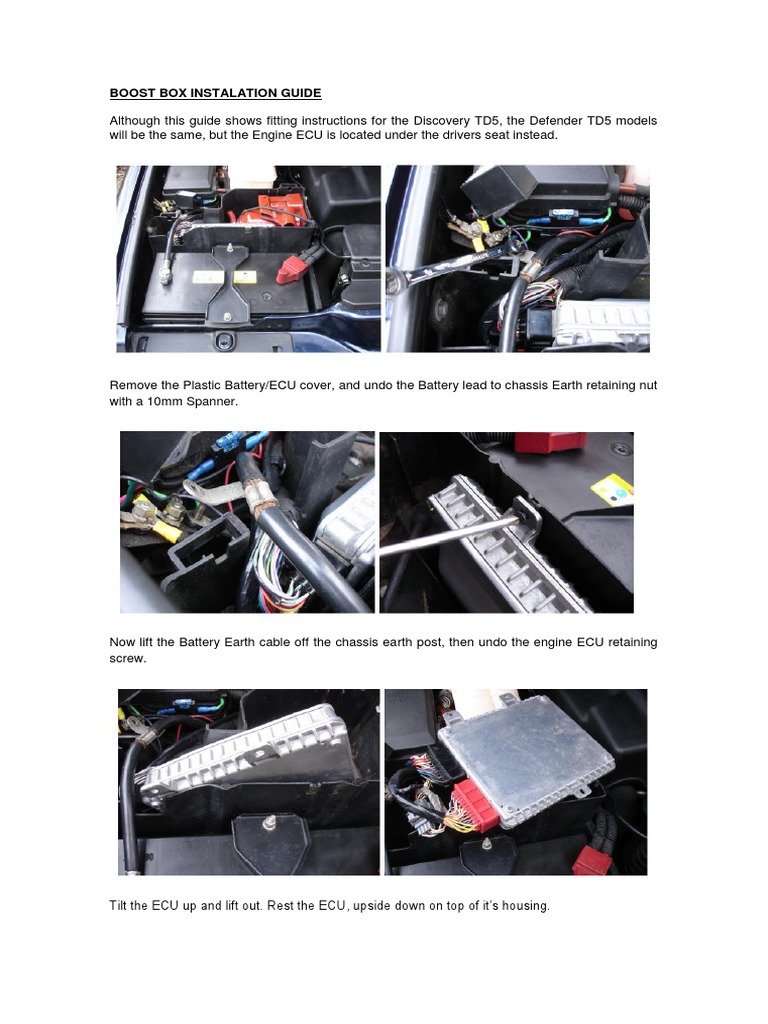 BOOST BOX INSTALATION GUIDE

Although this guide shows fitting instructions for the Discovery TD5, the Defender TD5 models will be the same, but the Engine ECU is located under the drivers seat instead.

Remove the Plastic Battery/ECU cover, and undo the Battery lead to chassis Earth retaining nut with a 10mm Spanner.

Now lift the Battery Earth cable off the chassis earth post, then undo the engine ECU retaining screw.

Tilt the ECU up and lift out. Rest the ECU, upside down on top of it's housing.