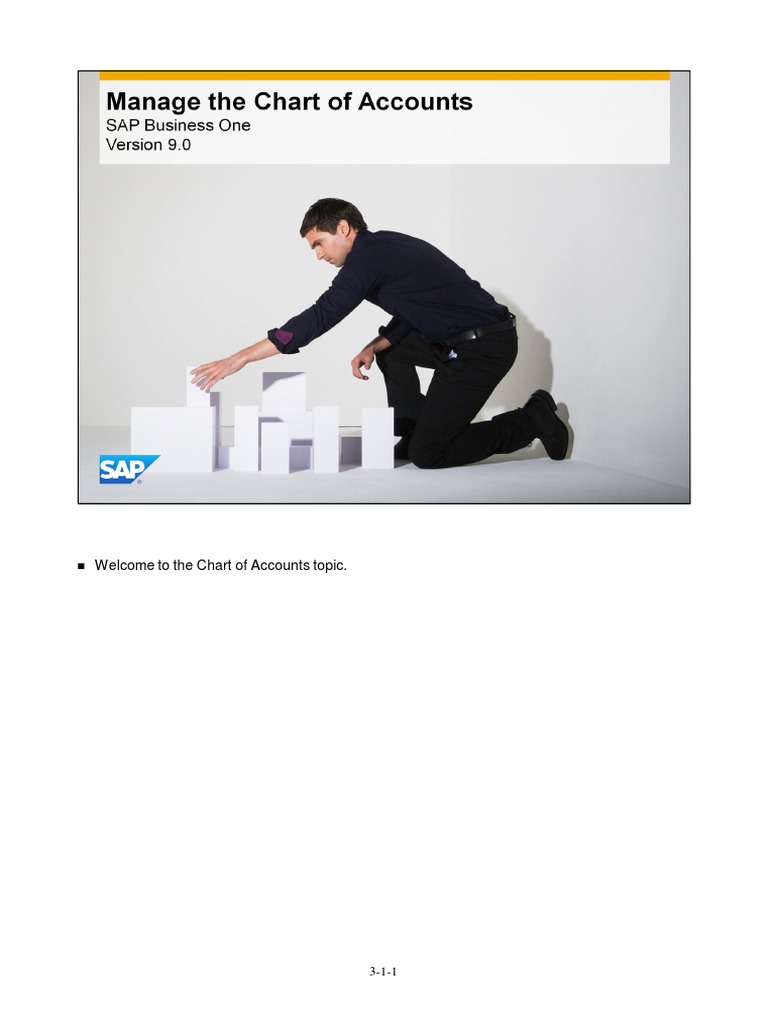 Manage the Chart of Accounts
SAP Business One
Version 9.0

SAP

■ Welcome to the Chart of Accounts topic.

3-1-1