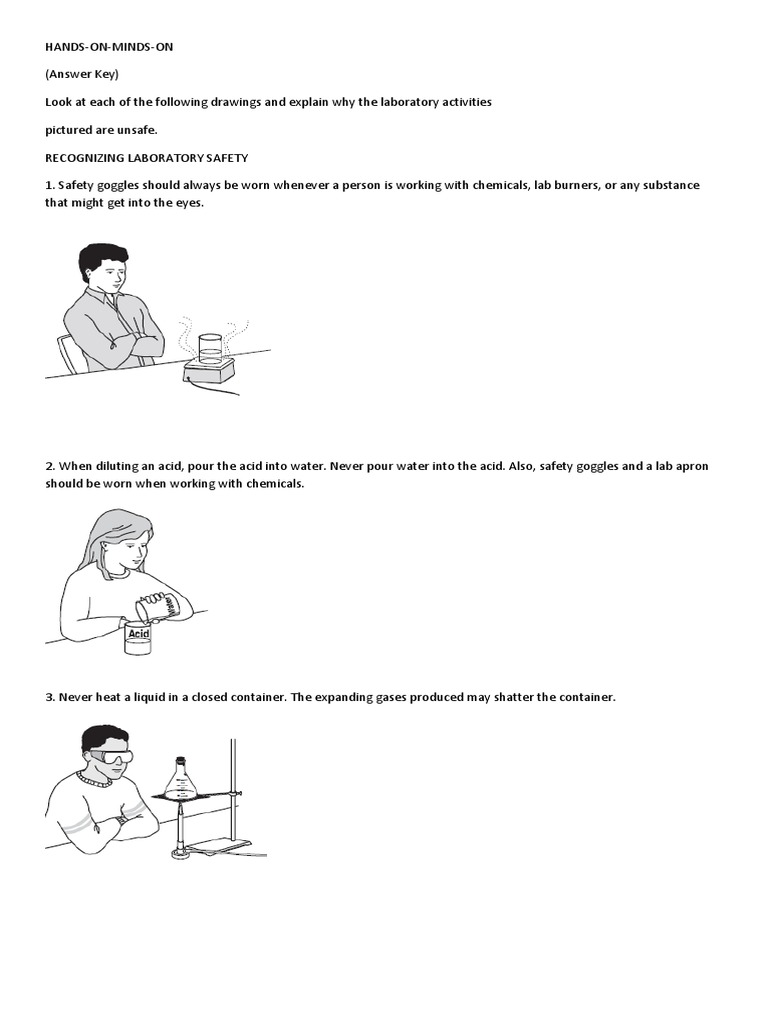 HANDS-ON-MINDS-ON

(Answer Key)

Look at each of the following drawings and explain why the laboratory activities

pictured are unsafe.

RECOGNIZING LABORATORY SAFETY

1. Safety goggles should always be worn whenever a person is working with chemicals, lab burners, or any substance that might get into the eyes.

2. When diluting an acid, pour the acid into water. Never pour water into the acid. Also, safety goggles and a lab apron should be worn when working with chemicals.

Water

Acid

3. Never heat a liquid in a closed container. The expanding gases produced may shatter the container.