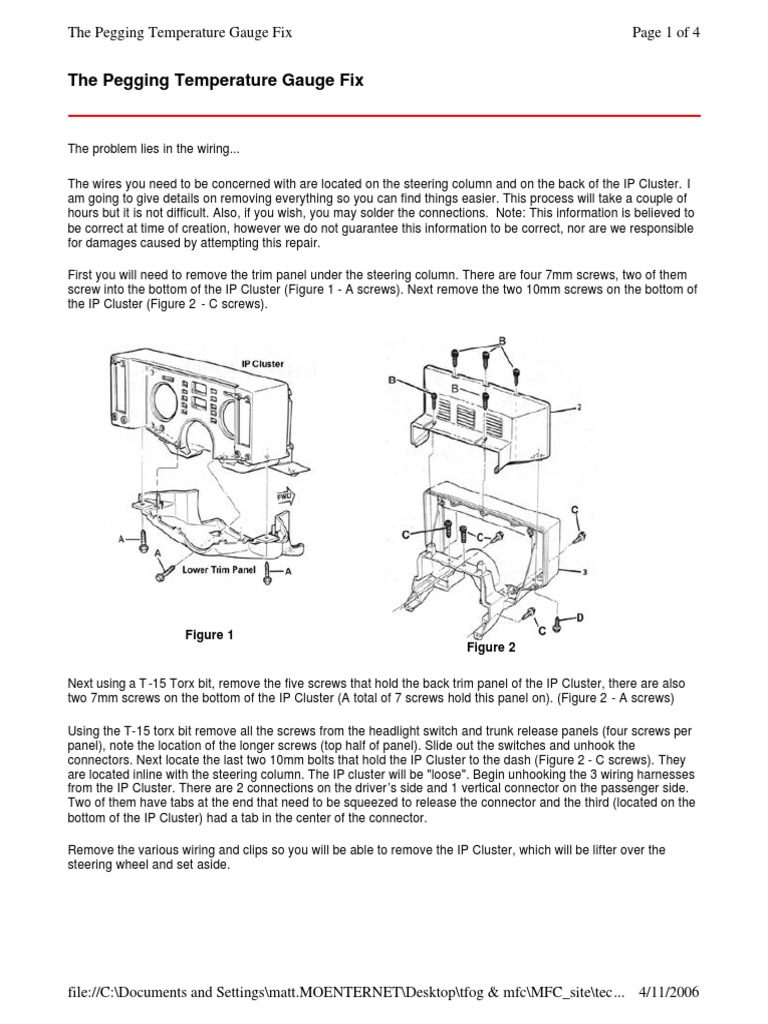 The Pegging Temperature Gauge Fix Page 1 of 4

The Pegging Temperature Gauge Fix

The problem lies in the wiring...

The wires you need to be concerned with are located on the steering column and on the back of the IP Cluster. I am going to give details on removing everything so you can find things easier. This process will take a couple of hours but it is not difficult. Also, if you wish, you may solder the connections. Note: This information is believed to be correct at time of creation, however we do not guarantee this information to be correct, nor are we responsible for damages caused by attempting this repair.

First you will need to remove the trim panel under the steering column. There are four 7mm screws, two of them screw into the bottom of the IP Cluster (Figure 1 - A screws). Next remove the two 10mm screws on the bottom of the IP Cluster (Figure 2 - C screws).

IP Cluster
FWD
A
A
Lower Trim Panel
A
Figure 1

B
B
B
2
C
C
C
3
C
D
Figure 2

Next using a T-15 Torx bit, remove the five screws that hold the back trim panel of the IP Cluster, there are also two 7mm screws on the bottom of the IP Cluster (A total of 7 screws hold this panel on). (Figure 2 - A screws)

Using the T-15 torx bit remove all the screws from the headlight switch and trunk release panels (four screws per panel), note the location of the longer screws (top half of panel). Slide out the switches and unhook the connectors. Next locate the last two 10mm bolts that hold the IP Cluster to the dash (Figure 2 - C screws). They are located inline with the steering column. The IP cluster will be "loose". Begin unhooking the 3 wiring harnesses from the IP Cluster. There are 2 connections on the driver's side and 1 vertical connector on the passenger side. Two of them have tabs at the end that need to be squeezed to release the connector and the third (located on the bottom of the IP Cluster) had a tab in the center of the connector.

Remove the various wiring and clips so you will be able to remove the IP Cluster, which will be lifter over the steering wheel and set aside.

file://C:\Documents and Settings\matt.MOENTERNET\Desktop\tfog & mfc\MFC_site\tec... 4/11/2006