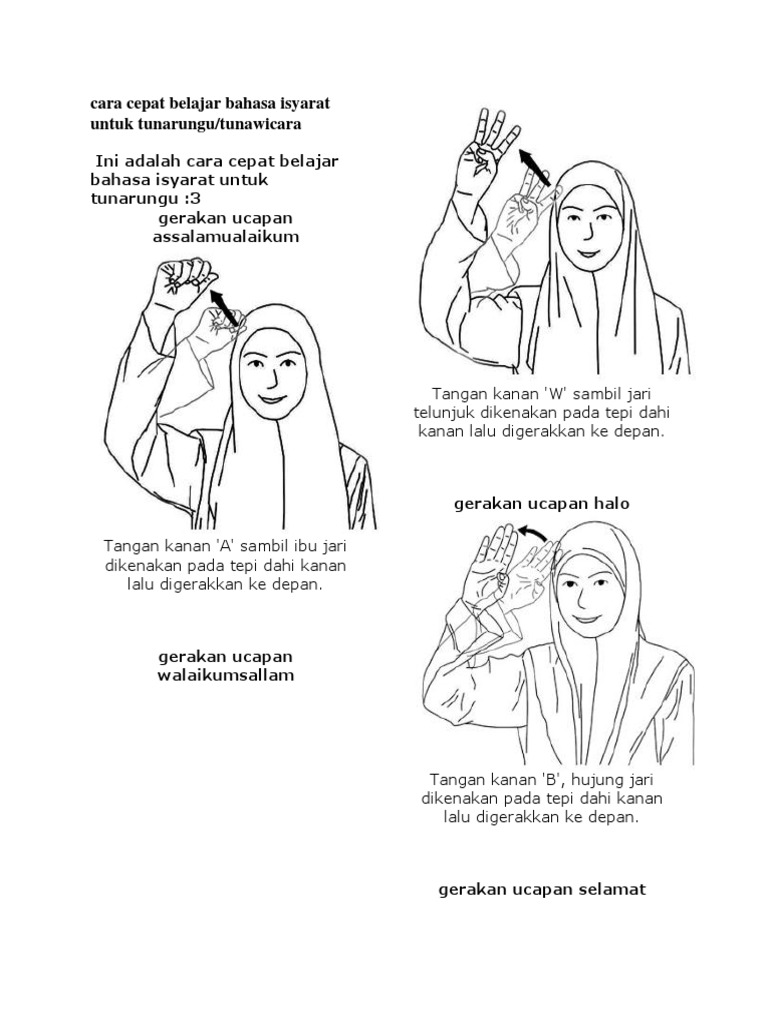 cara cepat belajar bahasa isyarat untuk tunarungu/tunawicara

Ini adalah cara cepat belajar bahasa isyarat untuk tunarungu :3

gerakan ucapan assalamualaikum

Tangan kanan 'A' sambil ibu jari dikenakan pada tepi dahi kanan lalu digerakkan ke depan.

gerakan ucapan walaikumsallam

Tangan kanan 'W' sambil jari telunjuk dikenakan pada tepi dahi kanan lalu digerakkan ke depan.

gerakan ucapan halo

Tangan kanan 'B', hujung jari dikenakan pada tepi dahi kanan lalu digerakkan ke depan.

gerakan ucapan selamat