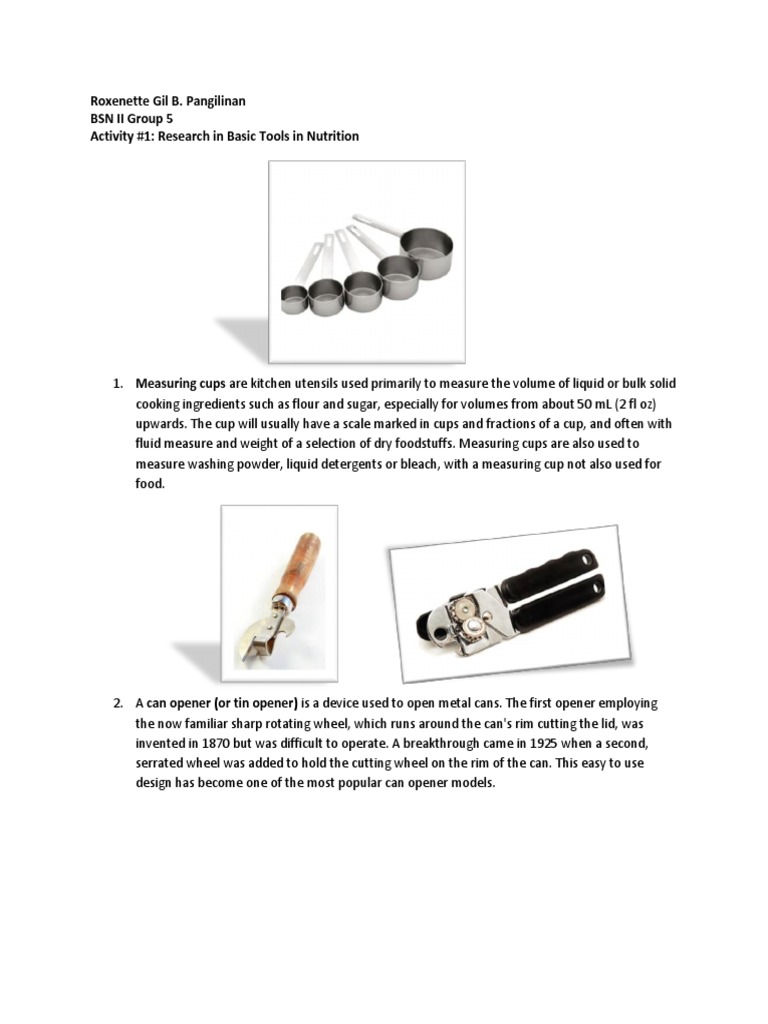 Roxenette Gil B. Pangilinan
BSN II Group 5
Activity #1: Research in Basic Tools in Nutrition

1. Measuring cups are kitchen utensils used primarily to measure the volume of liquid or bulk solid cooking ingredients such as flour and sugar, especially for volumes from about 50 mL (2 fl oz) upwards. The cup will usually have a scale marked in cups and fractions of a cup, and often with fluid measure and weight of a selection of dry foodstuffs. Measuring cups are also used to measure washing powder, liquid detergents or bleach, with a measuring cup not also used for food.

2. A can opener (or tin opener) is a device used to open metal cans. The first opener employing the now familiar sharp rotating wheel, which runs around the can's rim cutting the lid, was invented in 1870 but was difficult to operate. A breakthrough came in 1925 when a second, serrated wheel was added to hold the cutting wheel on the rim of the can. This easy to use design has become one of the most popular can opener models.