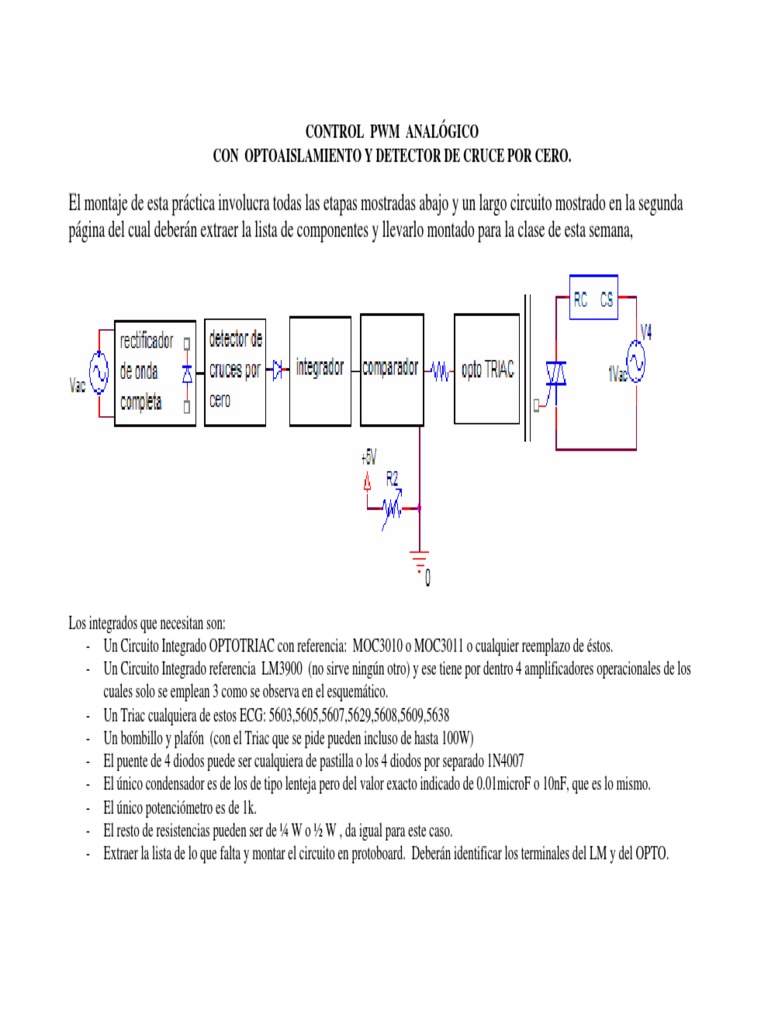 CONTROL PWM ANALÓGICO
CON OPTOAISLAMIENTO Y DETECTOR DE CRUCE POR CERO.

El montaje de esta práctica involucra todas las etapas mostradas abajo y un largo circuito mostrado en la segunda página del cual deberán extraer la lista de componentes y llevarlo montado para la clase de esta semana,

Vac
rectificador de onda completa
detector de cruces por cero
integrador
comparador
opto TRIAC
RC CS
V4
1Vac
+5V
R2
0

Los integrados que necesitan son:
- Un Circuito Integrado OPTOTRIAC con referencia: MOC3010 o MOC3011 o cualquier reemplazo de éstos.
- Un Circuito Integrado referencia LM3900 (no sirve ningún otro) y ese tiene por dentro 4 amplificadores operacionales de los cuales solo se emplean 3 como se observa en el esquemático.
- Un Triac cualquiera de estos ECG: 5603,5605,5607,5629,5608,5609,5638
- Un bombillo y plafón (con el Triac que se pide pueden incluso de hasta 100W)
- El puente de 4 diodos puede ser cualquiera de pastilla o los 4 diodos por separado 1N4007
- El único condensador es de los de tipo lenteja pero del valor exacto indicado de 0.01microF o 10nF, que es lo mismo.
- El único potenciómetro es de 1k.
- El resto de resistencias pueden ser de ¼ W o ½ W , da igual para este caso.
- Extraer la lista de lo que falta y montar el circuito en protoboard. Deberán identificar los terminales del LM y del OPTO.