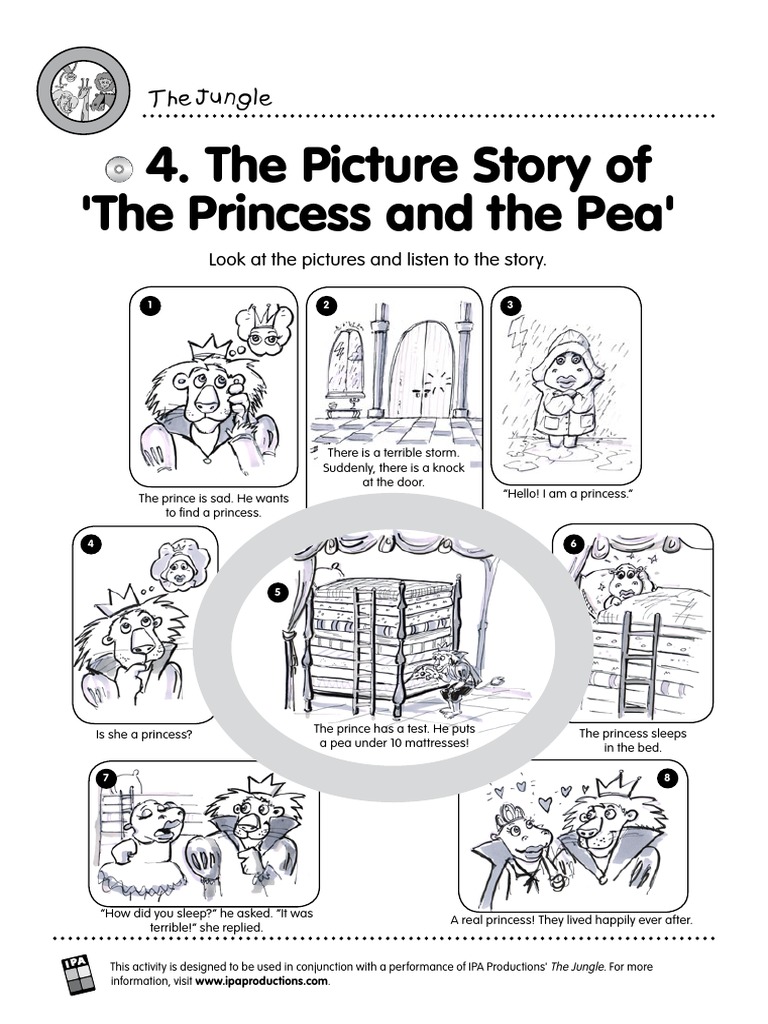 The Jungle

4. The Picture Story of 'The Princess and the Pea'

Look at the pictures and listen to the story.

1
The prince is sad. He wants to find a princess.

2
There is a terrible storm. Suddenly, there is a knock at the door.

3
"Hello! I am a princess."

4
Is she a princess?

5
The prince has a test. He puts a pea under 10 mattresses!

6
The princess sleeps in the bed.

7
"How did you sleep?" he asked. "It was terrible!" she replied.

8
A real princess! They lived happily ever after.

IPA

This activity is designed to be used in conjunction with a performance of IPA Productions' The Jungle. For more information, visit www.ipaproductions.com.