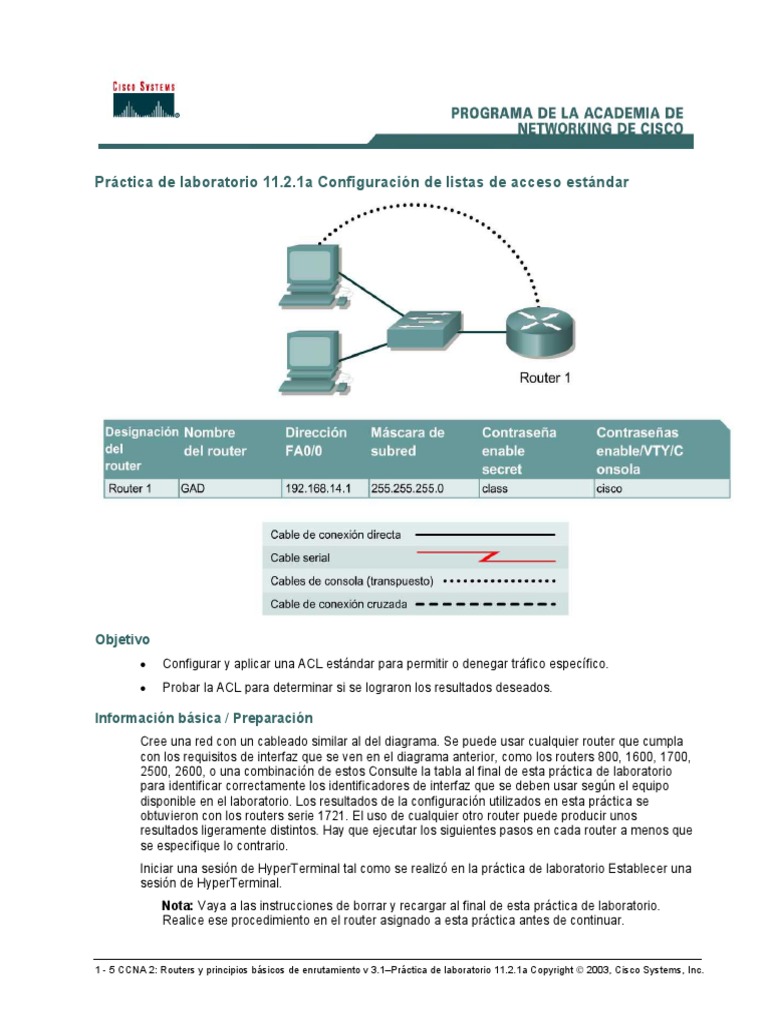 CISCO SYSTEMS

PROGRAMA DE LA ACADEMIA DE NETWORKING DE CISCO

Práctica de laboratorio 11.2.1a Configuración de listas de acceso estándar

Router 1

| Designación del router | Nombre del router | Dirección FA0/0 | Máscara de subred | Contraseña enable secret | Contraseñas enable/VTY/Consola |
|---|---|---|---|---|---|
| Router 1 | GAD | 192.168.14.1 | 255.255.255.0 | class | cisco |

Cable de conexión directa
Cable serial
Cables de consola (transpuesto)
Cable de conexión cruzada

Objetivo

• Configurar y aplicar una ACL estándar para permitir o denegar tráfico específico.
• Probar la ACL para determinar si se lograron los resultados deseados.

Información básica / Preparación

Cree una red con un cableado similar al del diagrama. Se puede usar cualquier router que cumpla con los requisitos de interfaz que se ven en el diagrama anterior, como los routers 800, 1600, 1700, 2500, 2600, o una combinación de estos Consulte la tabla al final de esta práctica de laboratorio para identificar correctamente los identificadores de interfaz que se deben usar según el equipo disponible en el laboratorio. Los resultados de la configuración utilizados en esta práctica se obtuvieron con los routers serie 1721. El uso de cualquier otro router puede producir unos resultados ligeramente distintos. Hay que ejecutar los siguientes pasos en cada router a menos que se especifique lo contrario.

Iniciar una sesión de HyperTerminal tal como se realizó en la práctica de laboratorio Establecer una sesión de HyperTerminal.

Nota: Vaya a las instrucciones de borrar y recargar al final de esta práctica de laboratorio. Realice ese procedimiento en el router asignado a esta práctica antes de continuar.

1 - 5 CCNA 2: Routers y principios básicos de enrutamiento v 3.1–Práctica de laboratorio 11.2.1a Copyright © 2003, Cisco Systems, Inc.