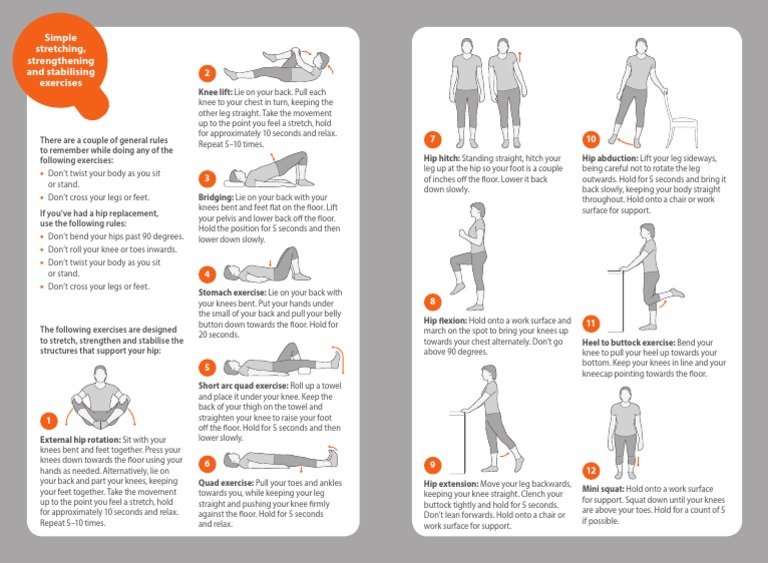 Simple stretching, strengthening and stabilising exercises

There are a couple of general rules to remember while doing any of the following exercises:
• Don't twist your body as you sit or stand.
• Don't cross your legs or feet.

If you've had a hip replacement, use the following rules:
• Don't bend your hips past 90 degrees.
• Don't roll your knee or toes inwards.
• Don't twist your body as you sit or stand.
• Don't cross your legs or feet.

The following exercises are designed to stretch, strengthen and stabilise the structures that support your hip:

1
External hip rotation: Sit with your knees bent and feet together. Press your knees down towards the floor using your hands as needed. Alternatively, lie on your back and part your knees, keeping your feet together. Take the movement up to the point you feel a stretch, hold for approximately 10 seconds and relax. Repeat 5–10 times.

2
Knee lift: Lie on your back. Pull each knee to your chest in turn, keeping the other leg straight. Take the movement up to the point you feel a stretch, hold for approximately 10 seconds and relax. Repeat 5–10 times.

3
Bridging: Lie on your back with your knees bent and feet flat on the floor. Lift your pelvis and lower back off the floor. Hold the position for 5 seconds and then lower down slowly.

4
Stomach exercise: Lie on your back with your knees bent. Put your hands under the small of your back and pull your belly button down towards the floor. Hold for 20 seconds.

5
Short arc quad exercise: Roll up a towel and place it under your knee. Keep the back of your thigh on the towel and straighten your knee to raise your foot off the floor. Hold for 5 seconds and then lower slowly.

6
Quad exercise: Pull your toes and ankles towards you, while keeping your leg straight and pushing your knee firmly against the floor. Hold for 5 seconds and relax.

7
Hip hitch: Standing straight, hitch your leg up at the hip so your foot is a couple of inches off the floor. Lower it back down slowly.

8
Hip flexion: Hold onto a work surface and march on the spot to bring your knees up towards your chest alternately. Don't go above 90 degrees.

9
Hip extension: Move your leg backwards, keeping your knee straight. Clench your buttock tightly and hold for 5 seconds. Don't lean forwards. Hold onto a chair or work surface for support.

10
Hip abduction: Lift your leg sideways, being careful not to rotate the leg outwards. Hold for 5 seconds and bring it back slowly, keeping your body straight throughout. Hold onto a chair or work surface for support.

11
Heel to buttock exercise: Bend your knee to pull your heel up towards your bottom. Keep your knees in line and your kneecap pointing towards the floor.

12
Mini squat: Hold onto a work surface for support. Squat down until your knees are above your toes. Hold for a count of 5 if possible.