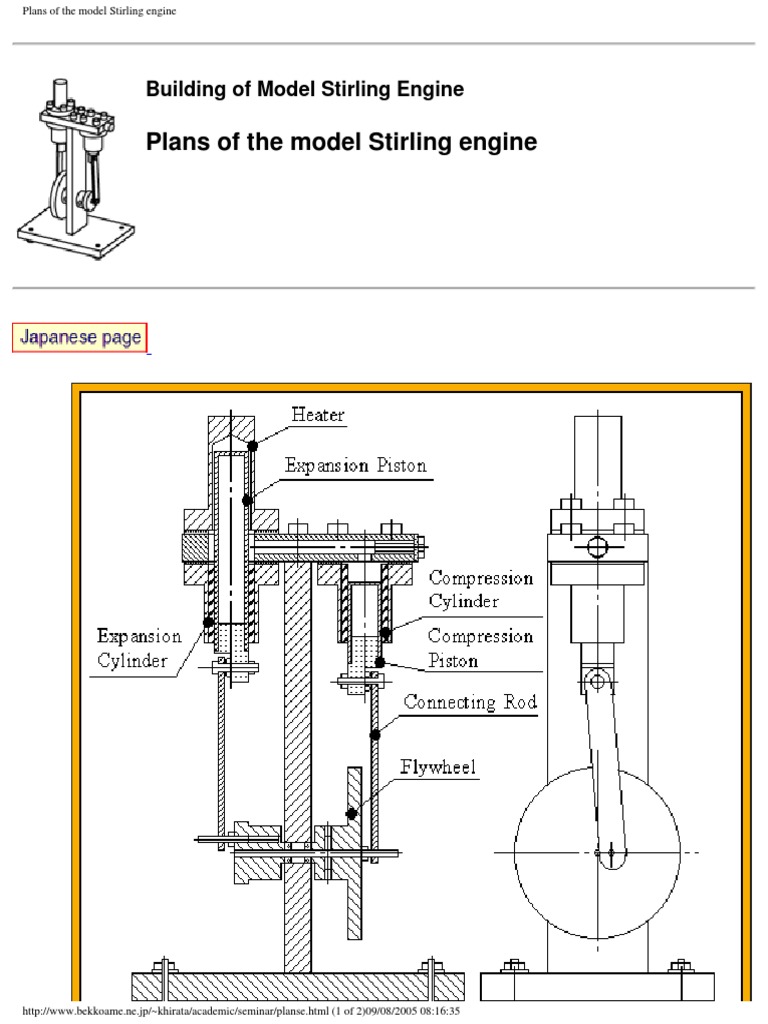 Plans of the model Stirling engine

Building of Model Stirling Engine

Plans of the model Stirling engine

Japanese page

Heater

Expansion Piston

Compression Cylinder

Expansion Cylinder

Compression Piston

Connecting Rod

Flywheel

http://www.bekkoame.ne.jp/~khirata/academic/seminar/planse.html (1 of 2)09/08/2005 08:16:35