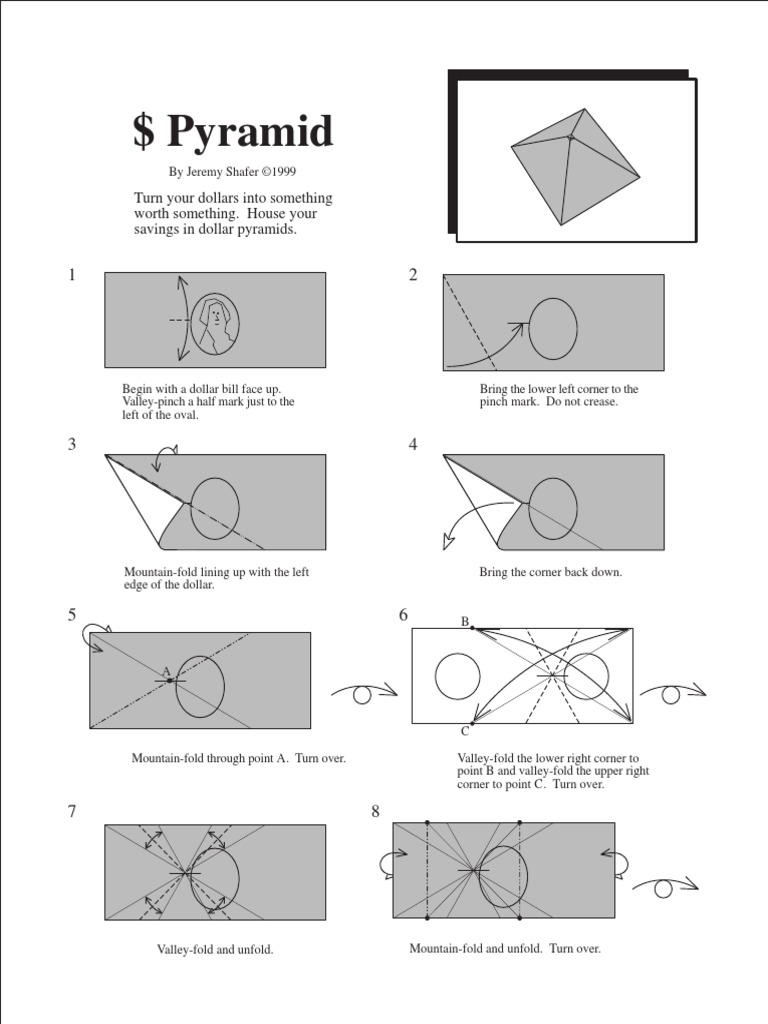 $ Pyramid

By Jeremy Shafer ©1999

Turn your dollars into something worth something. House your savings in dollar pyramids.

1

Begin with a dollar bill face up. Valley-pinch a half mark just to the left of the oval.

2

Bring the lower left corner to the pinch mark. Do not crease.

3

Mountain-fold lining up with the left edge of the dollar.

4

Bring the corner back down.

5

A

Mountain-fold through point A. Turn over.

6

B

C

Valley-fold the lower right corner to point B and valley-fold the upper right corner to point C. Turn over.

7

Valley-fold and unfold.

8

Mountain-fold and unfold. Turn over.