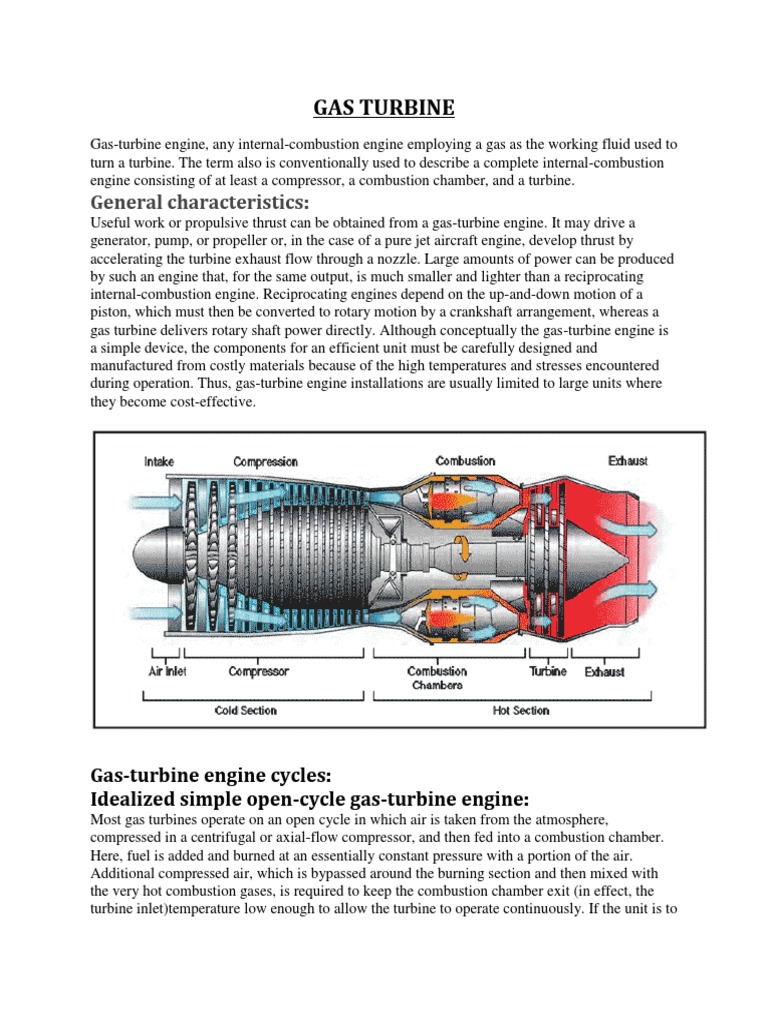 GAS TURBINE

Gas-turbine engine, any internal-combustion engine employing a gas as the working fluid used to turn a turbine. The term also is conventionally used to describe a complete internal-combustion engine consisting of at least a compressor, a combustion chamber, and a turbine.

General characteristics:

Useful work or propulsive thrust can be obtained from a gas-turbine engine. It may drive a generator, pump, or propeller or, in the case of a pure jet aircraft engine, develop thrust by accelerating the turbine exhaust flow through a nozzle. Large amounts of power can be produced by such an engine that, for the same output, is much smaller and lighter than a reciprocating internal-combustion engine. Reciprocating engines depend on the up-and-down motion of a piston, which must then be converted to rotary motion by a crankshaft arrangement, whereas a gas turbine delivers rotary shaft power directly. Although conceptually the gas-turbine engine is a simple device, the components for an efficient unit must be carefully designed and manufactured from costly materials because of the high temperatures and stresses encountered during operation. Thus, gas-turbine engine installations are usually limited to large units where they become cost-effective.

Intake
Compression
Combustion
Exhaust
Air Inlet
Compressor
Combustion Chambers
Turbine
Exhaust
Cold Section
Hot Section

Gas-turbine engine cycles:
Idealized simple open-cycle gas-turbine engine:

Most gas turbines operate on an open cycle in which air is taken from the atmosphere, compressed in a centrifugal or axial-flow compressor, and then fed into a combustion chamber. Here, fuel is added and burned at an essentially constant pressure with a portion of the air. Additional compressed air, which is bypassed around the burning section and then mixed with the very hot combustion gases, is required to keep the combustion chamber exit (in effect, the turbine inlet)temperature low enough to allow the turbine to operate continuously. If the unit is to