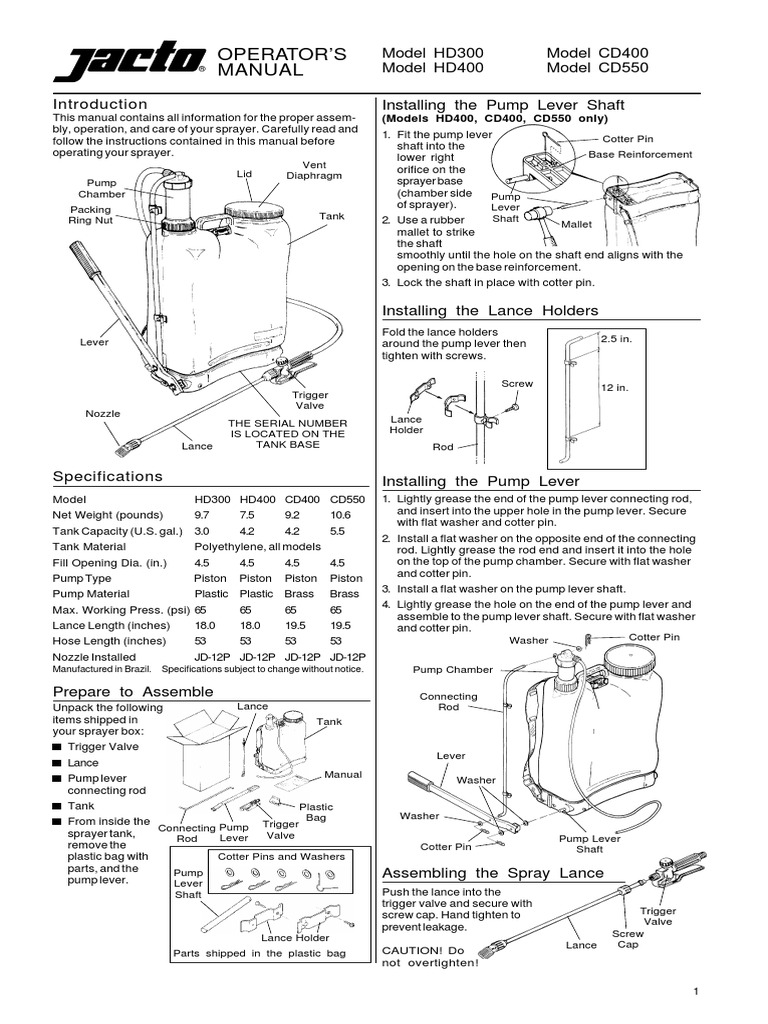 Jacto® OPERATOR'S MANUAL

Model HD300
Model HD400

Model CD400
Model CD550

Introduction

This manual contains all information for the proper assembly, operation, and care of your sprayer. Carefully read and follow the instructions contained in this manual before operating your sprayer.

Pump Chamber
Packing Ring Nut
Lid
Vent Diaphragm
Tank
Lever
Trigger Valve
Nozzle
Lance
THE SERIAL NUMBER IS LOCATED ON THE TANK BASE

Specifications

| Model | HD300 | HD400 | CD400 | CD550 |
|---|---|---|---|---|
| Net Weight (pounds) | 9.7 | 7.5 | 9.2 | 10.6 |
| Tank Capacity (U.S. gal.) | 3.0 | 4.2 | 4.2 | 5.5 |
| Tank Material | Polyethylene, all models | | | |
| Fill Opening Dia. (in.) | 4.5 | 4.5 | 4.5 | 4.5 |
| Pump Type | Piston | Piston | Piston | Piston |
| Pump Material | Plastic | Plastic | Brass | Brass |
| Max. Working Press. (psi) | 65 | 65 | 65 | 65 |
| Lance Length (inches) | 18.0 | 18.0 | 19.5 | 19.5 |
| Hose Length (inches) | 53 | 53 | 53 | 53 |
| Nozzle Installed | JD-12P | JD-12P | JD-12P | JD-12P |

Manufactured in Brazil. Specifications subject to change without notice.

Prepare to Assemble

Unpack the following items shipped in your sprayer box:
■ Trigger Valve
■ Lance
■ Pump lever connecting rod
■ Tank
■ From inside the sprayer tank, remove the plastic bag with parts, and the pump lever.

Lance
Tank
Manual
Plastic Bag
Connecting Rod
Pump Lever
Trigger Valve
Cotter Pins and Washers
Pump Lever Shaft
Lance Holder
Parts shipped in the plastic bag

Installing the Pump Lever Shaft
(Models HD400, CD400, CD550 only)

1. Fit the pump lever shaft into the lower right orifice on the sprayer base (chamber side of sprayer).
2. Use a rubber mallet to strike the shaft smoothly until the hole on the shaft end aligns with the opening on the base reinforcement.
3. Lock the shaft in place with cotter pin.

Cotter Pin
Base Reinforcement
Pump Lever Shaft
Mallet

Installing the Lance Holders

Fold the lance holders around the pump lever then tighten with screws.

Screw
Lance Holder
Rod
2.5 in.
12 in.

Installing the Pump Lever

1. Lightly grease the end of the pump lever connecting rod, and insert into the upper hole in the pump lever. Secure with flat washer and cotter pin.
2. Install a flat washer on the opposite end of the connecting rod. Lightly grease the rod end and insert it into the hole on the top of the pump chamber. Secure with flat washer and cotter pin.
3. Install a flat washer on the pump lever shaft.
4. Lightly grease the hole on the end of the pump lever and assemble to the pump lever shaft. Secure with flat washer and cotter pin.

Washer
Cotter Pin
Pump Chamber
Connecting Rod
Lever
Washer
Washer
Cotter Pin
Pump Lever Shaft

Assembling the Spray Lance

Push the lance into the trigger valve and secure with screw cap. Hand tighten to prevent leakage.

CAUTION! Do not overtighten!

Trigger Valve
Screw Cap
Lance

1