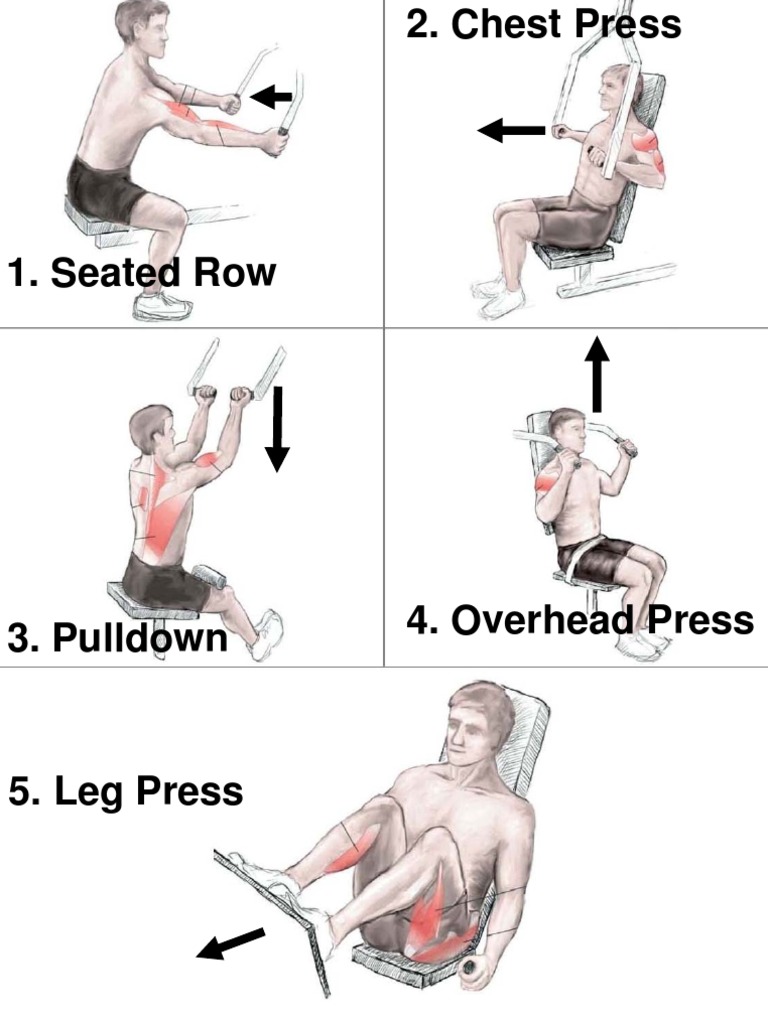 1. Seated Row

2. Chest Press

3. Pulldown

4. Overhead Press

5. Leg Press