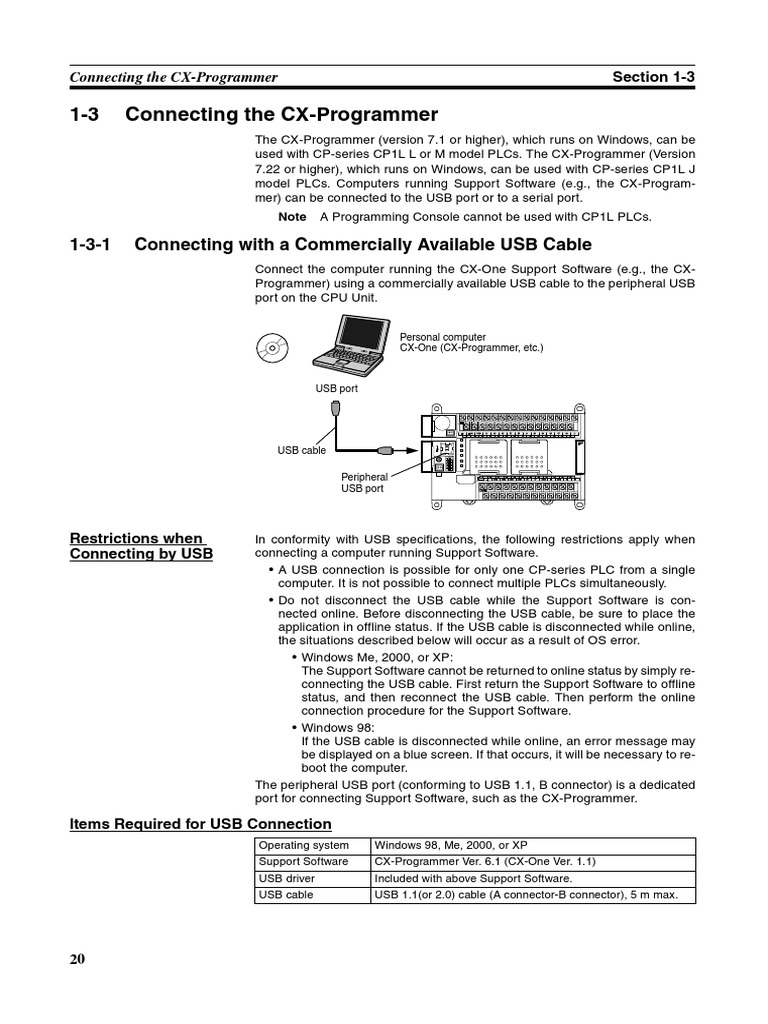 Connecting the CX-Programmer

Section 1-3

1-3 Connecting the CX-Programmer

The CX-Programmer (version 7.1 or higher), which runs on Windows, can be used with CP-series CP1L L or M model PLCs. The CX-Programmer (Version 7.22 or higher), which runs on Windows, can be used with CP-series CP1L J model PLCs. Computers running Support Software (e.g., the CX-Programmer) can be connected to the USB port or to a serial port.

Note A Programming Console cannot be used with CP1L PLCs.

1-3-1 Connecting with a Commercially Available USB Cable

Connect the computer running the CX-One Support Software (e.g., the CX-Programmer) using a commercially available USB cable to the peripheral USB port on the CPU Unit.

Personal computer
CX-One (CX-Programmer, etc.)

USB port

USB cable

Peripheral USB port

Restrictions when Connecting by USB

In conformity with USB specifications, the following restrictions apply when connecting a computer running Support Software.

• A USB connection is possible for only one CP-series PLC from a single computer. It is not possible to connect multiple PLCs simultaneously.

• Do not disconnect the USB cable while the Support Software is connected online. Before disconnecting the USB cable, be sure to place the application in offline status. If the USB cable is disconnected while online, the situations described below will occur as a result of OS error.

• Windows Me, 2000, or XP:
The Support Software cannot be returned to online status by simply reconnecting the USB cable. First return the Support Software to offline status, and then reconnect the USB cable. Then perform the online connection procedure for the Support Software.

• Windows 98:
If the USB cable is disconnected while online, an error message may be displayed on a blue screen. If that occurs, it will be necessary to reboot the computer.

The peripheral USB port (conforming to USB 1.1, B connector) is a dedicated port for connecting Support Software, such as the CX-Programmer.

Items Required for USB Connection

| Operating system | Windows 98, Me, 2000, or XP |
|---|---|
| Support Software | CX-Programmer Ver. 6.1 (CX-One Ver. 1.1) |
| USB driver | Included with above Support Software. |
| USB cable | USB 1.1(or 2.0) cable (A connector-B connector), 5 m max. |

20