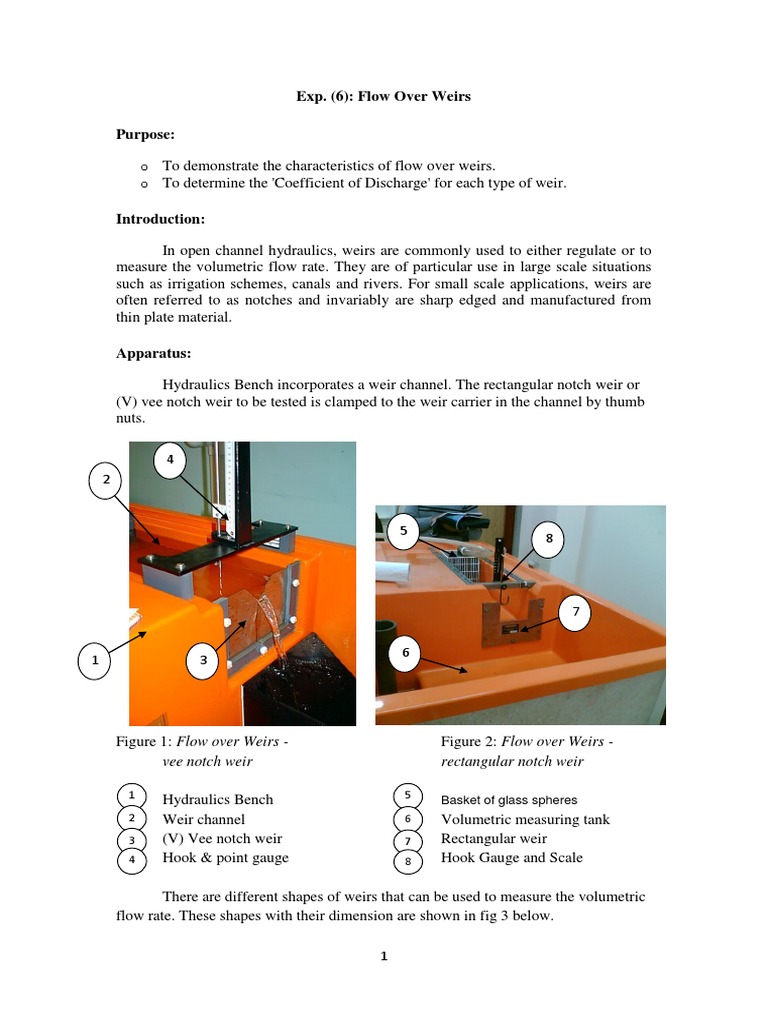 Exp. (6): Flow Over Weirs

Purpose:

o To demonstrate the characteristics of flow over weirs.
o To determine the 'Coefficient of Discharge' for each type of weir.

Introduction:

In open channel hydraulics, weirs are commonly used to either regulate or to measure the volumetric flow rate. They are of particular use in large scale situations such as irrigation schemes, canals and rivers. For small scale applications, weirs are often referred to as notches and invariably are sharp edged and manufactured from thin plate material.

Apparatus:

Hydraulics Bench incorporates a weir channel. The rectangular notch weir or (V) vee notch weir to be tested is clamped to the weir carrier in the channel by thumb nuts.

4
2
1
3
5
8
7
6

Figure 1: Flow over Weirs - vee notch weir

Figure 2: Flow over Weirs - rectangular notch weir

1 Hydraulics Bench
2 Weir channel
3 (V) Vee notch weir
4 Hook & point gauge

5 Basket of glass spheres
6 Volumetric measuring tank
7 Rectangular weir
8 Hook Gauge and Scale

There are different shapes of weirs that can be used to measure the volumetric flow rate. These shapes with their dimension are shown in fig 3 below.

1