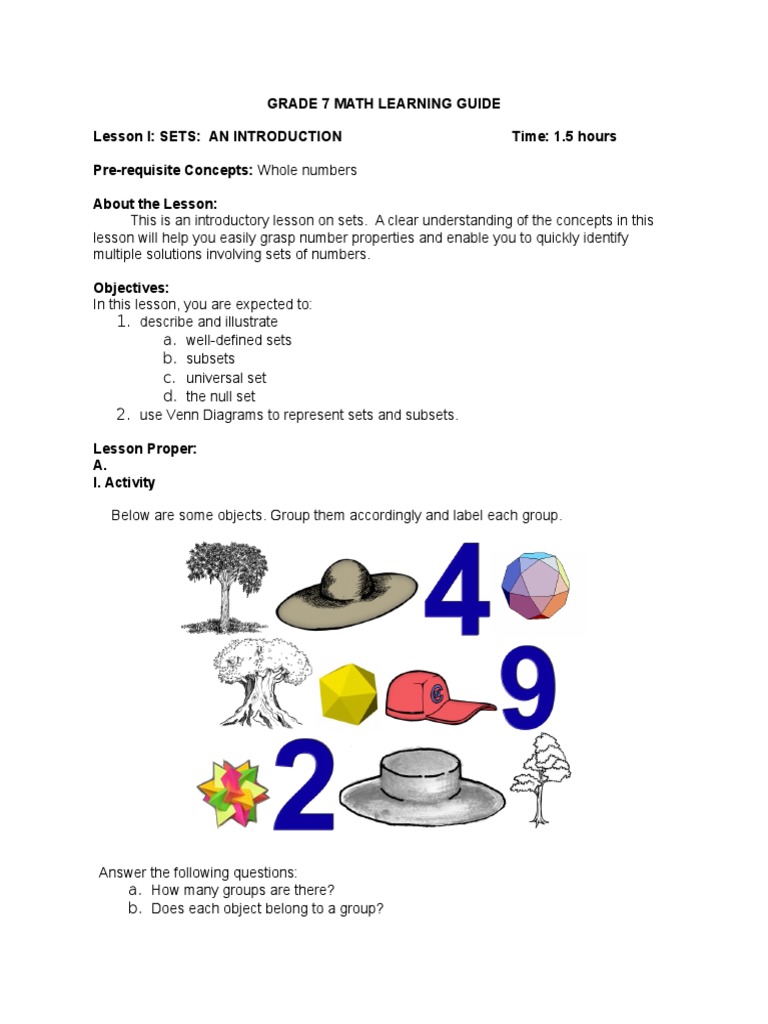 GRADE 7 MATH LEARNING GUIDE

Lesson I: SETS: AN INTRODUCTION Time: 1.5 hours

Pre-requisite Concepts: Whole numbers

About the Lesson:
This is an introductory lesson on sets. A clear understanding of the concepts in this lesson will help you easily grasp number properties and enable you to quickly identify multiple solutions involving sets of numbers.

Objectives:
In this lesson, you are expected to:
1. describe and illustrate
a. well-defined sets
b. subsets
c. universal set
d. the null set
2. use Venn Diagrams to represent sets and subsets.

Lesson Proper:
A.
I. Activity

Below are some objects. Group them accordingly and label each group.

4

9

2

Answer the following questions:
a. How many groups are there?
b. Does each object belong to a group?