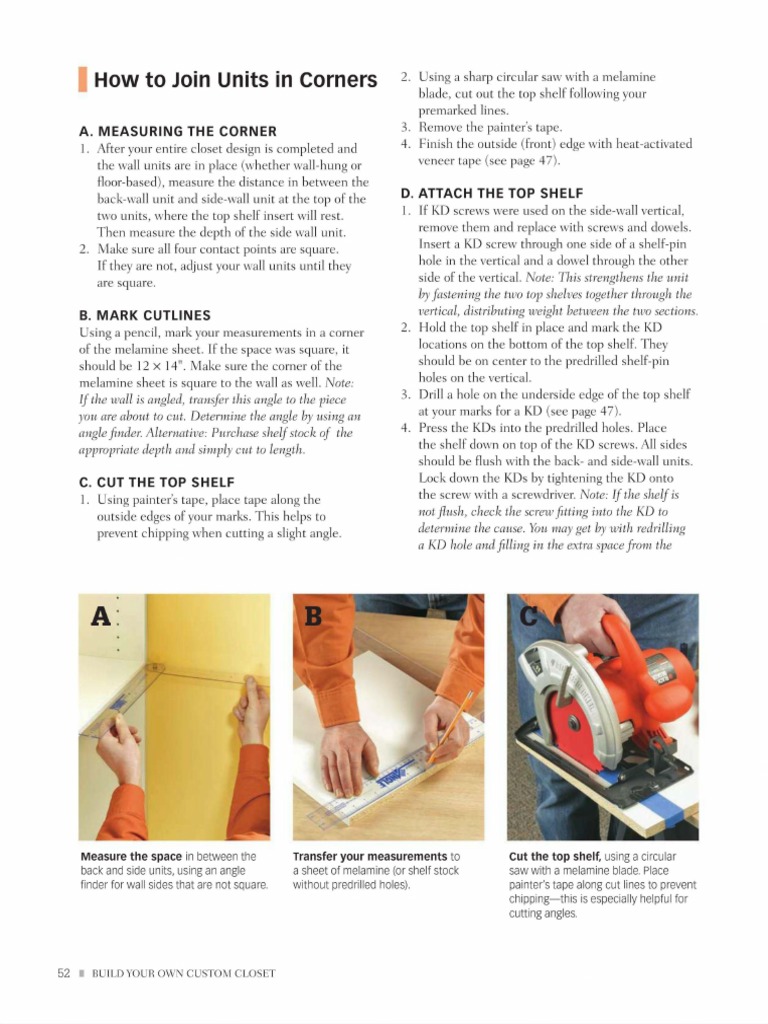 How to Join Units in Corners

A. MEASURING THE CORNER

1. After your entire closet design is completed and the wall units are in place (whether wall-hung or floor-based), measure the distance in between the back-wall unit and side-wall unit at the top of the two units, where the top shelf insert will rest. Then measure the depth of the side wall unit.
2. Make sure all four contact points are square. If they are not, adjust your wall units until they are square.

B. MARK CUTLINES

Using a pencil, mark your measurements in a corner of the melamine sheet. If the space was square, it should be 12 × 14". Make sure the corner of the melamine sheet is square to the wall as well. Note: If the wall is angled, transfer this angle to the piece you are about to cut. Determine the angle by using an angle finder. Alternative: Purchase shelf stock of the appropriate depth and simply cut to length.

C. CUT THE TOP SHELF

1. Using painter's tape, place tape along the outside edges of your marks. This helps to prevent chipping when cutting a slight angle.
2. Using a sharp circular saw with a melamine blade, cut out the top shelf following your premarked lines.
3. Remove the painter's tape.
4. Finish the outside (front) edge with heat-activated veneer tape (see page 47).

D. ATTACH THE TOP SHELF

1. If KD screws were used on the side-wall vertical, remove them and replace with screws and dowels. Insert a KD screw through one side of a shelf-pin hole in the vertical and a dowel through the other side of the vertical. Note: This strengthens the unit by fastening the two top shelves together through the vertical, distributing weight between the two sections.
2. Hold the top shelf in place and mark the KD locations on the bottom of the top shelf. They should be on center to the predrilled shelf-pin holes on the vertical.
3. Drill a hole on the underside edge of the top shelf at your marks for a KD (see page 47).
4. Press the KDs into the predrilled holes. Place the shelf down on top of the KD screws. All sides should be flush with the back- and side-wall units. Lock down the KDs by tightening the KD onto the screw with a screwdriver. Note: If the shelf is not flush, check the screw fitting into the KD to determine the cause. You may get by with redrilling a KD hole and filling in the extra space from the

A

B

C

Measure the space in between the back and side units, using an angle finder for wall sides that are not square.

Transfer your measurements to a sheet of melamine (or shelf stock without predrilled holes).

Cut the top shelf, using a circular saw with a melamine blade. Place painter's tape along cut lines to prevent chipping—this is especially helpful for cutting angles.

52 ■ BUILD YOUR OWN CUSTOM CLOSET