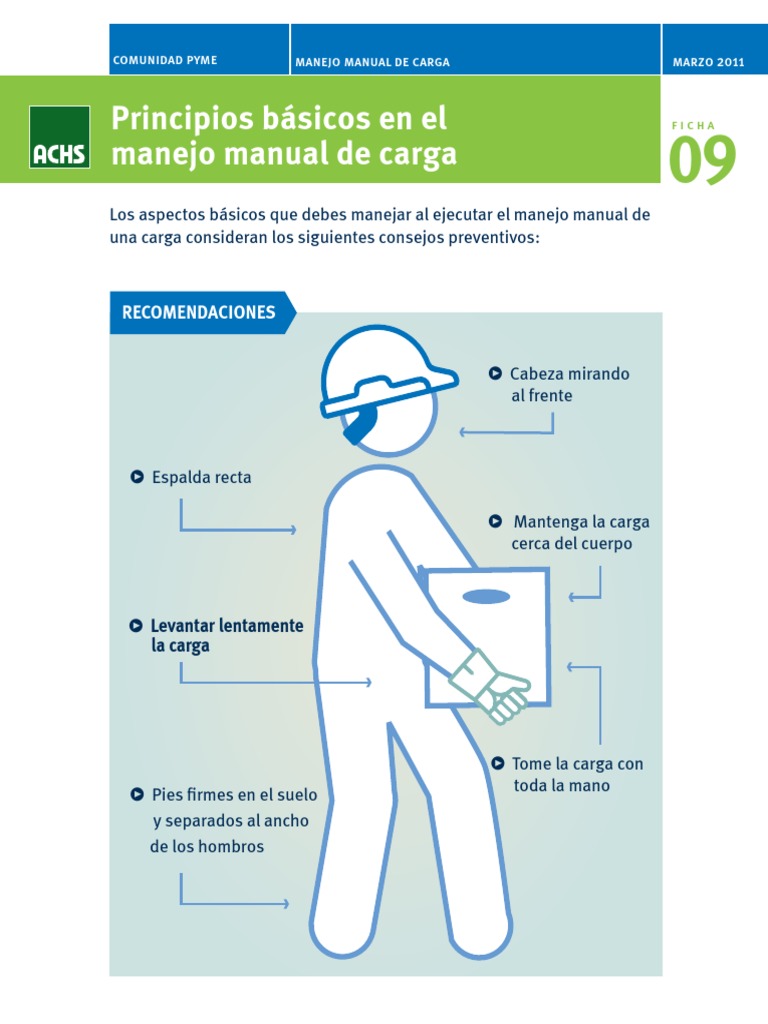 COMUNIDAD PYME

MANEJO MANUAL DE CARGA

MARZO 2011

ACHS

Principios básicos en el manejo manual de carga

FICHA

09

Los aspectos básicos que debes manejar al ejecutar el manejo manual de una carga consideran los siguientes consejos preventivos:

RECOMENDACIONES

Cabeza mirando al frente

Espalda recta

Mantenga la carga cerca del cuerpo

Levantar lentamente la carga

Tome la carga con toda la mano

Pies firmes en el suelo y separados al ancho de los hombros