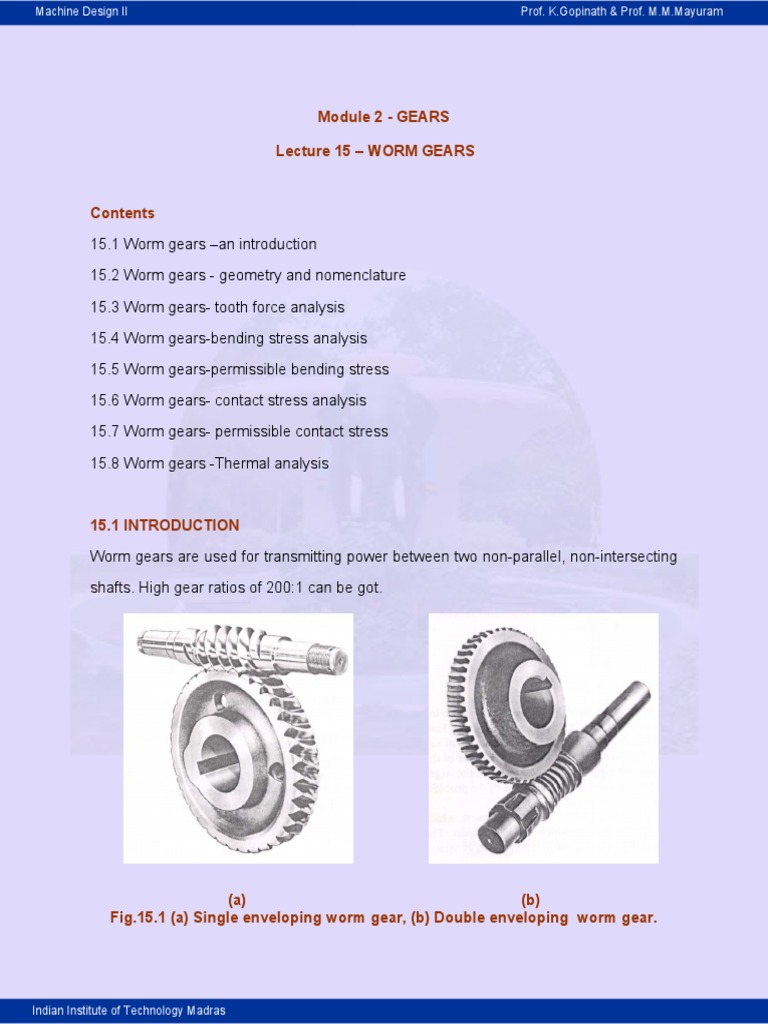 Machine Design II

Prof. K.Gopinath & Prof. M.M.Mayuram

Module 2 - GEARS

Lecture 15 – WORM GEARS

Contents

15.1 Worm gears –an introduction

15.2 Worm gears - geometry and nomenclature

15.3 Worm gears- tooth force analysis

15.4 Worm gears-bending stress analysis

15.5 Worm gears-permissible bending stress

15.6 Worm gears- contact stress analysis

15.7 Worm gears- permissible contact stress

15.8 Worm gears -Thermal analysis

15.1 INTRODUCTION

Worm gears are used for transmitting power between two non-parallel, non-intersecting shafts. High gear ratios of 200:1 can be got.

(a)

(b)

Fig.15.1 (a) Single enveloping worm gear, (b) Double enveloping worm gear.

Indian Institute of Technology Madras