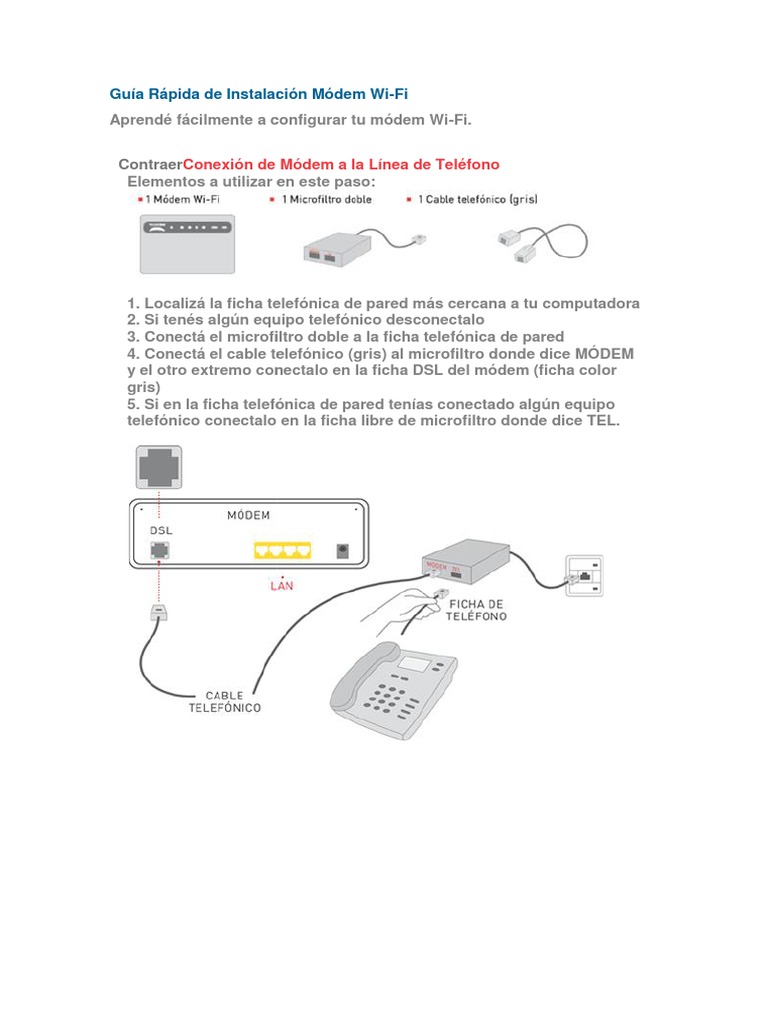 Guía Rápida de Instalación Módem Wi-Fi

Aprendé fácilmente a configurar tu módem Wi-Fi.

ContraerConexión de Módem a la Línea de Teléfono
Elementos a utilizar en este paso:

1 Módem Wi-Fi
1 Microfiltro doble
1 Cable telefónico (gris)

1. Localizá la ficha telefónica de pared más cercana a tu computadora
2. Si tenés algún equipo telefónico desconectalo
3. Conectá el microfiltro doble a la ficha telefónica de pared
4. Conectá el cable telefónico (gris) al microfiltro donde dice MÓDEM y el otro extremo conectalo en la ficha DSL del módem (ficha color gris)
5. Si en la ficha telefónica de pared tenías conectado algún equipo telefónico conectalo en la ficha libre de microfiltro donde dice TEL.

MÓDEM
DSL
LAN
MÓDEM TEL
FICHA DE TELÉFONO
CABLE TELEFÓNICO