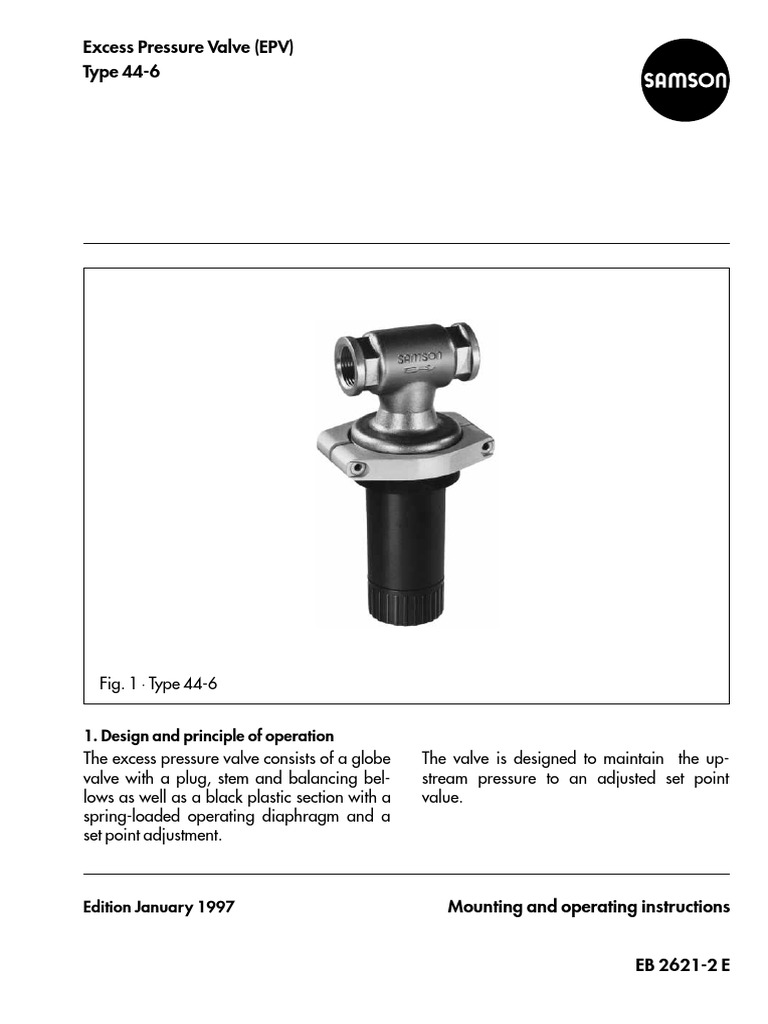 Excess Pressure Valve (EPV)
Type 44-6

SAMSON

SAMSON

Fig. 1 · Type 44-6

1. Design and principle of operation
The excess pressure valve consists of a globe valve with a plug, stem and balancing bellows as well as a black plastic section with a spring-loaded operating diaphragm and a set point adjustment.

The valve is designed to maintain the upstream pressure to an adjusted set point value.

Edition January 1997

Mounting and operating instructions

EB 2621-2 E