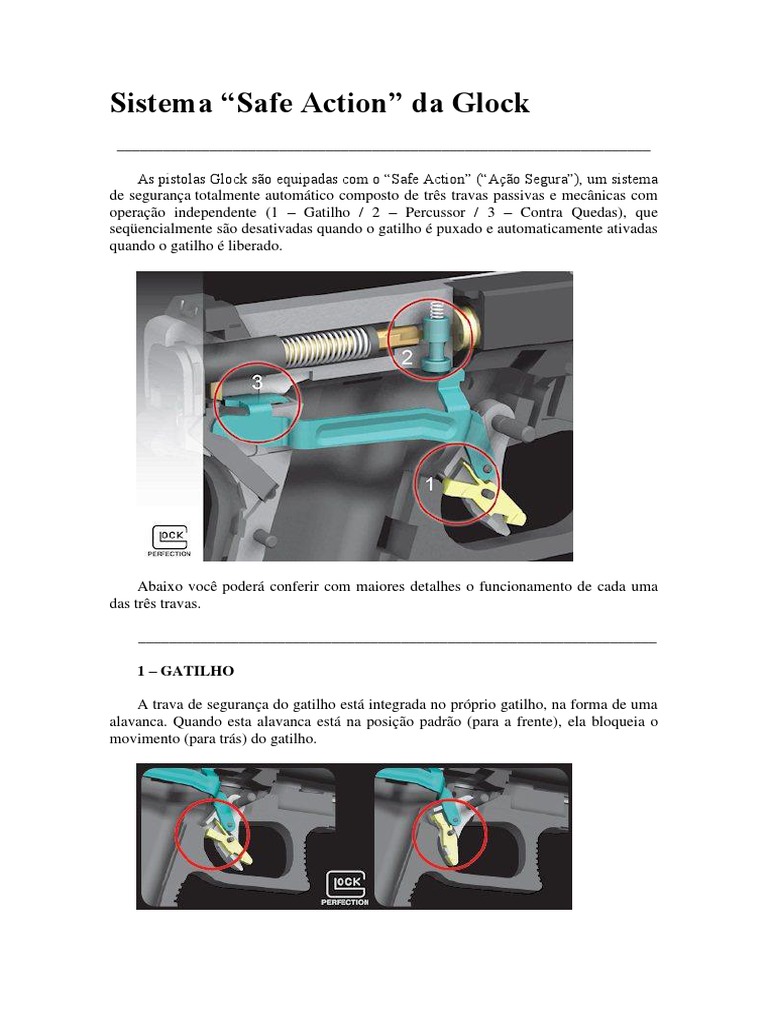 Sistema “Safe Action” da Glock

As pistolas Glock são equipadas com o “Safe Action” (“Ação Segura”), um sistema de segurança totalmente automático composto de três travas passivas e mecânicas com operação independente (1 – Gatilho / 2 – Percussor / 3 – Contra Quedas), que seqüencialmente são desativadas quando o gatilho é puxado e automaticamente ativadas quando o gatilho é liberado.

3
2
1
GLOCK
PERFECTION

Abaixo você poderá conferir com maiores detalhes o funcionamento de cada uma das três travas.

1 – GATILHO

A trava de segurança do gatilho está integrada no próprio gatilho, na forma de uma alavanca. Quando esta alavanca está na posição padrão (para a frente), ela bloqueia o movimento (para trás) do gatilho.

GLOCK
PERFECTION