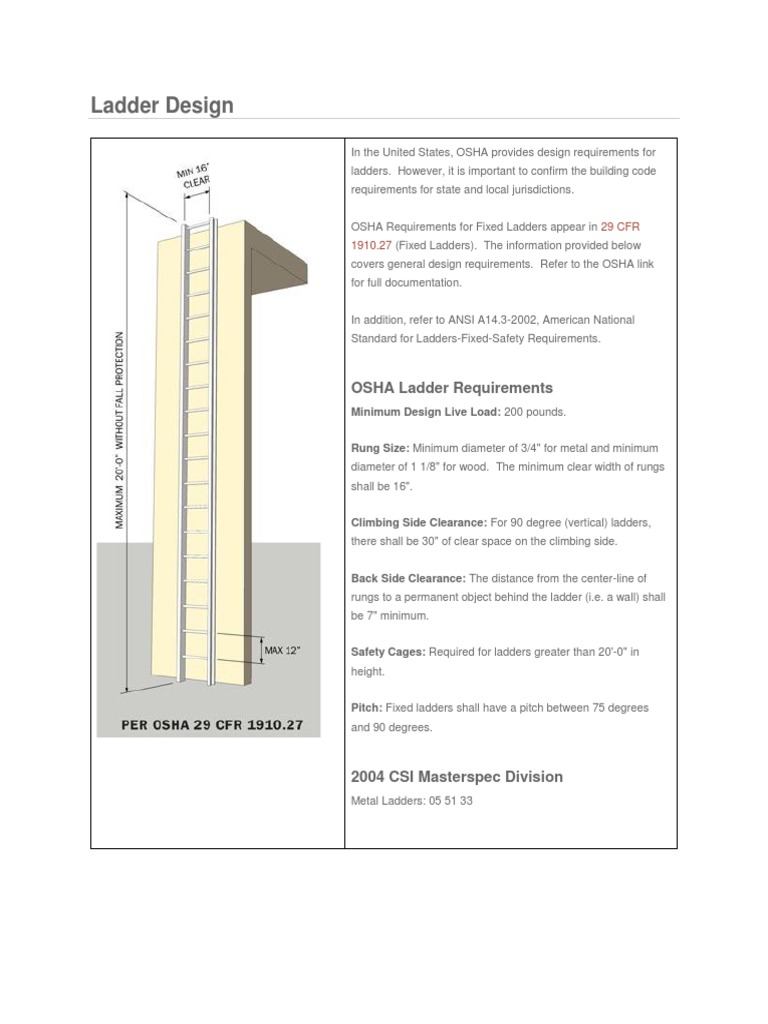 Ladder Design

MIN 16" CLEAR

MAXIMUM 20'-0" WITHOUT FALL PROTECTION

MAX 12"

PER OSHA 29 CFR 1910.27

In the United States, OSHA provides design requirements for ladders. However, it is important to confirm the building code requirements for state and local jurisdictions.

OSHA Requirements for Fixed Ladders appear in 29 CFR 1910.27 (Fixed Ladders). The information provided below covers general design requirements. Refer to the OSHA link for full documentation.

In addition, refer to ANSI A14.3-2002, American National Standard for Ladders-Fixed-Safety Requirements.

OSHA Ladder Requirements

Minimum Design Live Load: 200 pounds.

Rung Size: Minimum diameter of 3/4" for metal and minimum diameter of 1 1/8" for wood. The minimum clear width of rungs shall be 16".

Climbing Side Clearance: For 90 degree (vertical) ladders, there shall be 30" of clear space on the climbing side.

Back Side Clearance: The distance from the center-line of rungs to a permanent object behind the ladder (i.e. a wall) shall be 7" minimum.

Safety Cages: Required for ladders greater than 20'-0" in height.

Pitch: Fixed ladders shall have a pitch between 75 degrees and 90 degrees.

2004 CSI Masterspec Division

Metal Ladders: 05 51 33