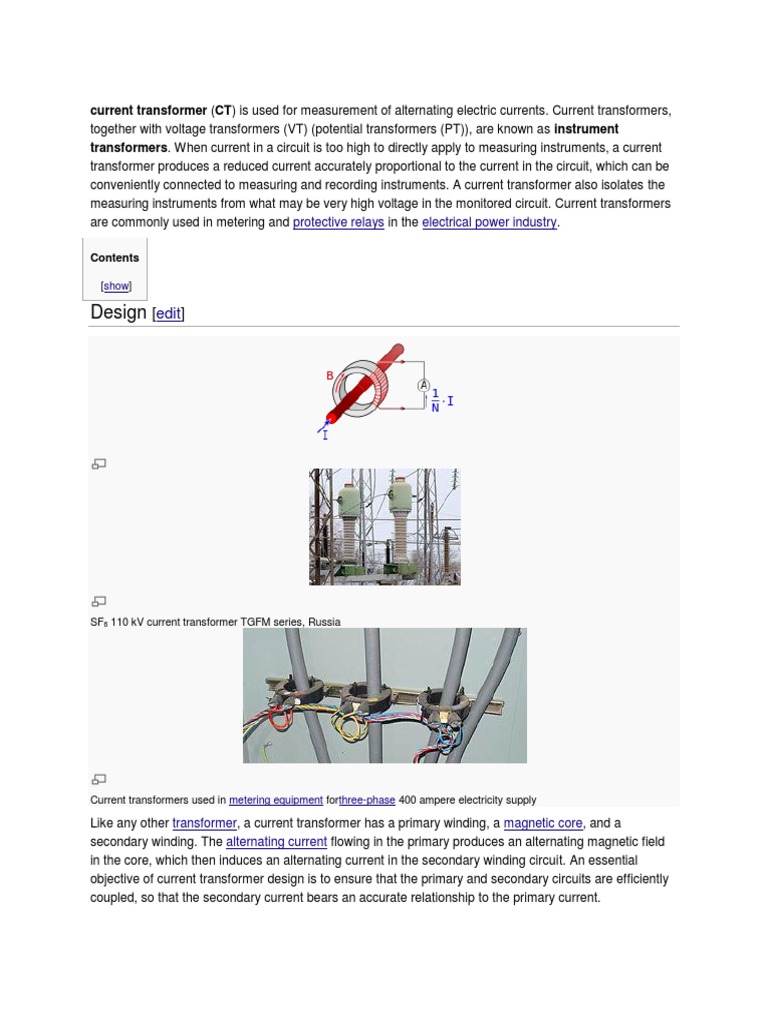 current transformer (CT) is used for measurement of alternating electric currents. Current transformers, together with voltage transformers (VT) (potential transformers (PT)), are known as instrument transformers. When current in a circuit is too high to directly apply to measuring instruments, a current transformer produces a reduced current accurately proportional to the current in the circuit, which can be conveniently connected to measuring and recording instruments. A current transformer also isolates the measuring instruments from what may be very high voltage in the monitored circuit. Current transformers are commonly used in metering and protective relays in the electrical power industry.

Contents

[show]

Design [edit]

B

A

$\frac{1}{N} \cdot I$

I

$SF_6$ 110 kV current transformer TGFM series, Russia

Current transformers used in metering equipment forthree-phase 400 ampere electricity supply

Like any other transformer, a current transformer has a primary winding, a magnetic core, and a secondary winding. The alternating current flowing in the primary produces an alternating magnetic field in the core, which then induces an alternating current in the secondary winding circuit. An essential objective of current transformer design is to ensure that the primary and secondary circuits are efficiently coupled, so that the secondary current bears an accurate relationship to the primary current.