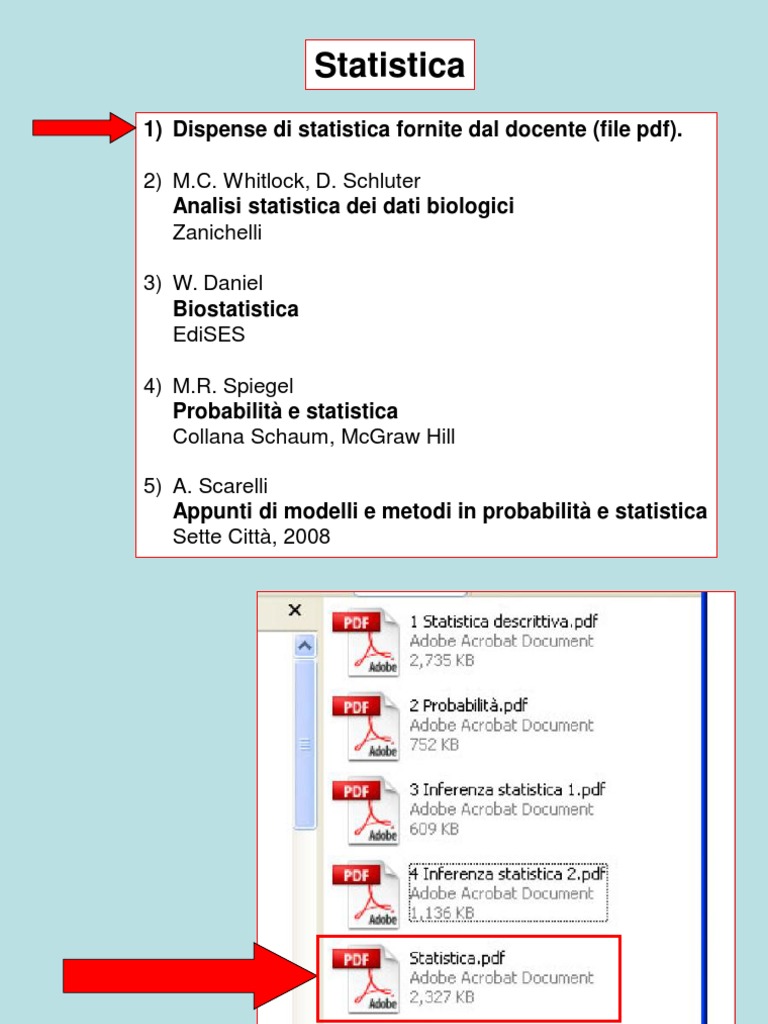 Statistica

1) Dispense di statistica fornite dal docente (file pdf).

2) M.C. Whitlock, D. Schluter
Analisi statistica dei dati biologici
Zanichelli

3) W. Daniel
Biostatistica
EdiSES

4) M.R. Spiegel
Probabilità e statistica
Collana Schaum, McGraw Hill

5) A. Scarelli
Appunti di modelli e metodi in probabilità e statistica
Sette Città, 2008

×

PDF
Adobe
1 Statistica descrittiva.pdf
Adobe Acrobat Document
2,735 KB

PDF
Adobe
2 Probabilità.pdf
Adobe Acrobat Document
752 KB

PDF
Adobe
3 Inferenza statistica 1.pdf
Adobe Acrobat Document
609 KB

PDF
Adobe
4 Inferenza statistica 2.pdf
Adobe Acrobat Document
1,136 KB

PDF
Adobe
Statistica.pdf
Adobe Acrobat Document
2,327 KB