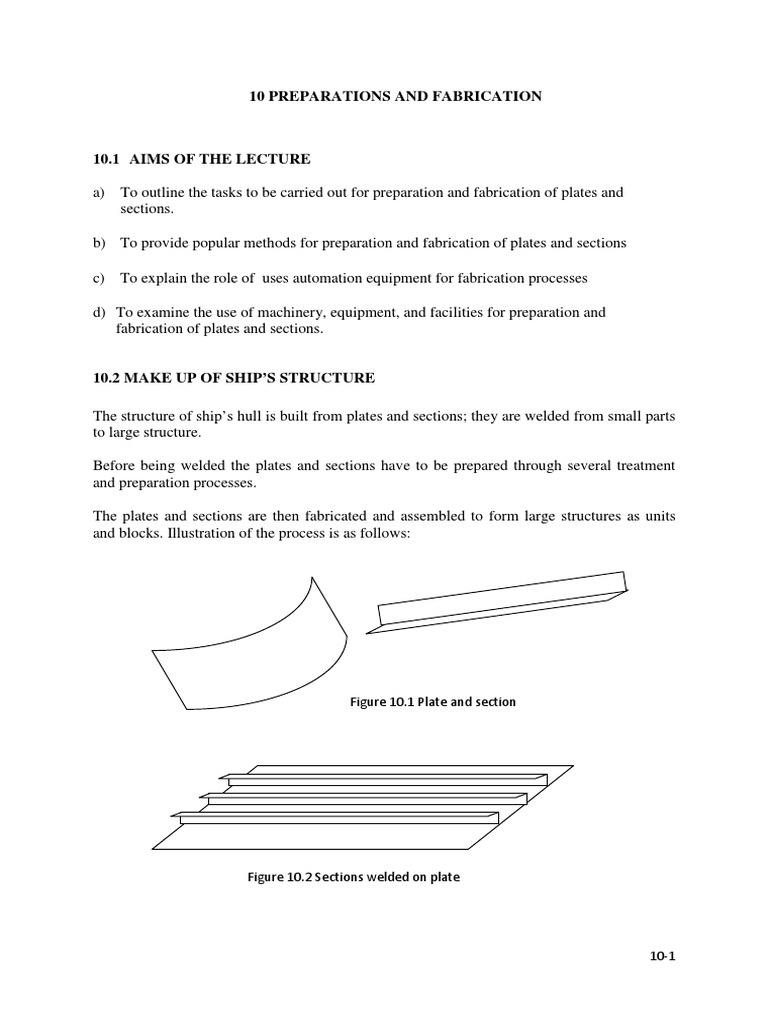 10 PREPARATIONS AND FABRICATION

10.1 AIMS OF THE LECTURE

a) To outline the tasks to be carried out for preparation and fabrication of plates and sections.

b) To provide popular methods for preparation and fabrication of plates and sections

c) To explain the role of uses automation equipment for fabrication processes

d) To examine the use of machinery, equipment, and facilities for preparation and fabrication of plates and sections.

10.2 MAKE UP OF SHIP'S STRUCTURE

The structure of ship's hull is built from plates and sections; they are welded from small parts to large structure.

Before being welded the plates and sections have to be prepared through several treatment and preparation processes.

The plates and sections are then fabricated and assembled to form large structures as units and blocks. Illustration of the process is as follows:

Figure 10.1 Plate and section

Figure 10.2 Sections welded on plate

10-1