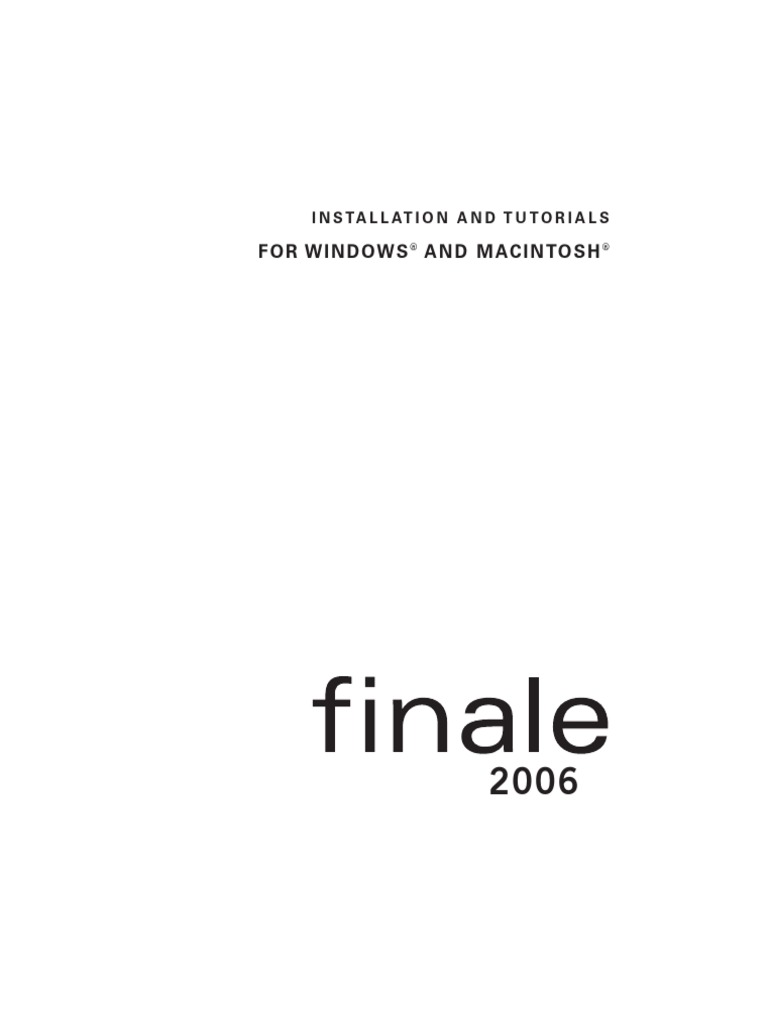 INSTALLATION AND TUTORIALS
FOR WINDOWS® AND MACINTOSH®

finale
2006