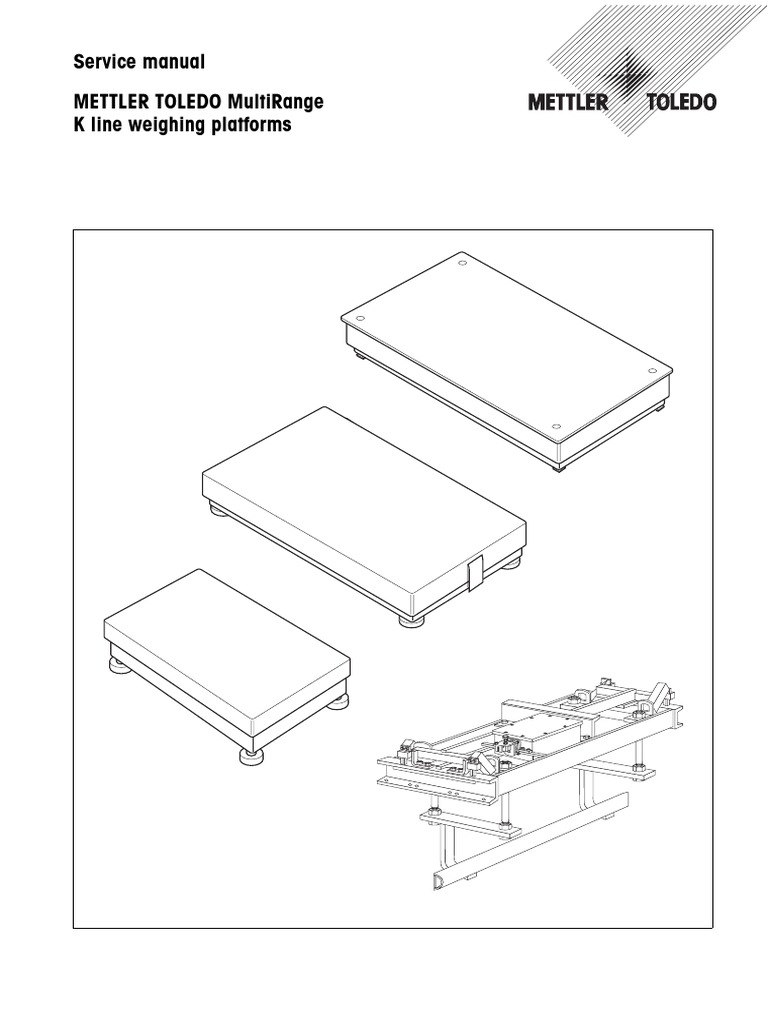 Service manual

METTLER TOLEDO MultiRange
K line weighing platforms

METTLER TOLEDO