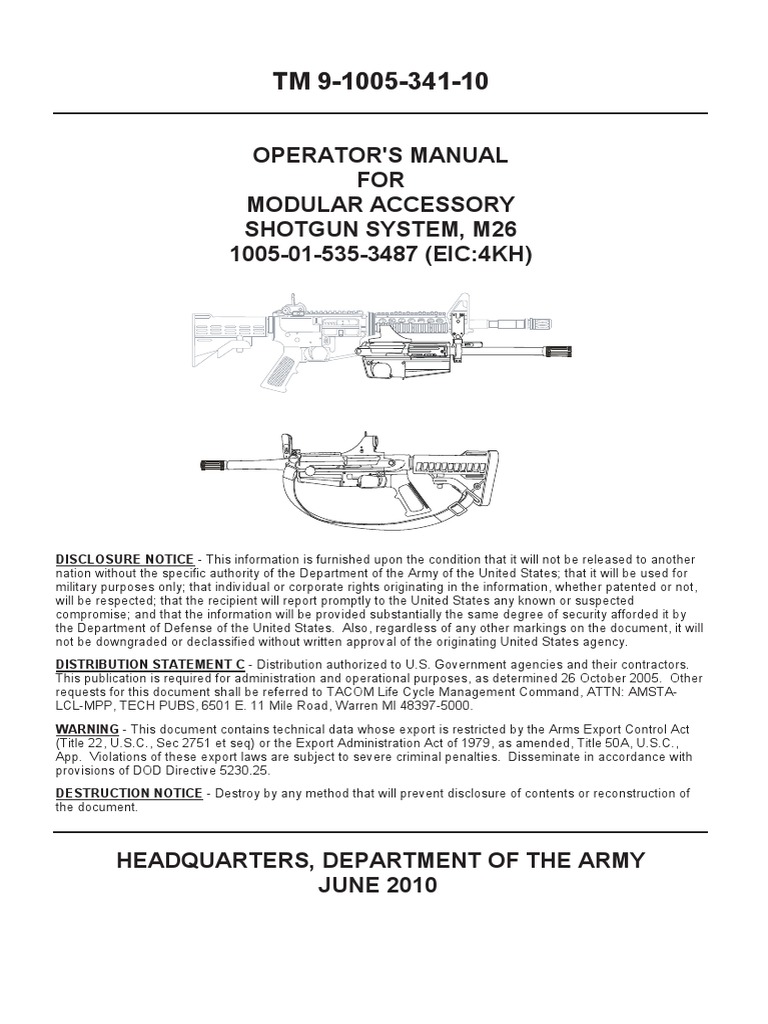 TM 9-1005-341-10

OPERATOR'S MANUAL
FOR
MODULAR ACCESSORY
SHOTGUN SYSTEM, M26
1005-01-535-3487 (EIC:4KH)

DISCLOSURE NOTICE - This information is furnished upon the condition that it will not be released to another nation without the specific authority of the Department of the Army of the United States; that it will be used for military purposes only; that individual or corporate rights originating in the information, whether patented or not, will be respected; that the recipient will report promptly to the United States any known or suspected compromise; and that the information will be provided substantially the same degree of security afforded it by the Department of Defense of the United States. Also, regardless of any other markings on the document, it will not be downgraded or declassified without written approval of the originating United States agency.

DISTRIBUTION STATEMENT C - Distribution authorized to U.S. Government agencies and their contractors. This publication is required for administration and operational purposes, as determined 26 October 2005. Other requests for this document shall be referred to TACOM Life Cycle Management Command, ATTN: AMSTA-LCL-MPP, TECH PUBS, 6501 E. 11 Mile Road, Warren MI 48397-5000.

WARNING - This document contains technical data whose export is restricted by the Arms Export Control Act (Title 22, U.S.C., Sec 2751 et seq) or the Export Administration Act of 1979, as amended, Title 50A, U.S.C., App. Violations of these export laws are subject to severe criminal penalties. Disseminate in accordance with provisions of DOD Directive 5230.25.

DESTRUCTION NOTICE - Destroy by any method that will prevent disclosure of contents or reconstruction of the document.

HEADQUARTERS, DEPARTMENT OF THE ARMY
JUNE 2010