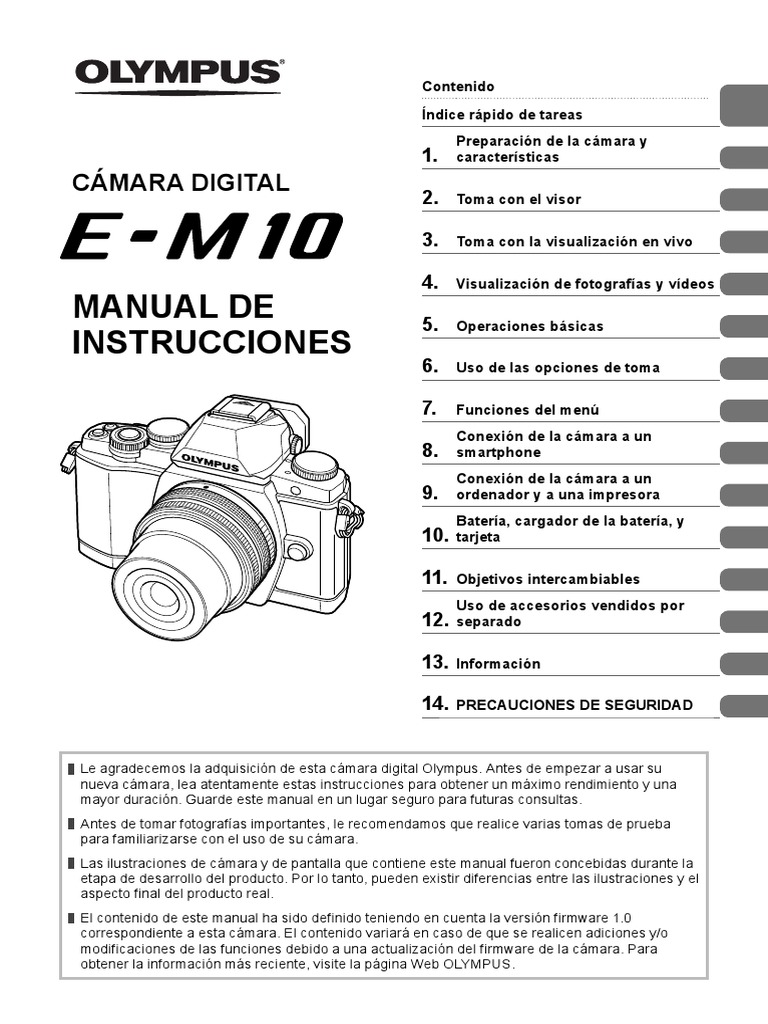 OLYMPUS®

CÁMARA DIGITAL

E-M10

MANUAL DE INSTRUCCIONES

OLYMPUS

Contenido

Índice rápido de tareas

1. Preparación de la cámara y características

2. Toma con el visor

3. Toma con la visualización en vivo

4. Visualización de fotografías y vídeos

5. Operaciones básicas

6. Uso de las opciones de toma

7. Funciones del menú

8. Conexión de la cámara a un smartphone

9. Conexión de la cámara a un ordenador y a una impresora

10. Batería, cargador de la batería, y tarjeta

11. Objetivos intercambiables

12. Uso de accesorios vendidos por separado

13. Información

14. PRECAUCIONES DE SEGURIDAD

Le agradecemos la adquisición de esta cámara digital Olympus. Antes de empezar a usar su nueva cámara, lea atentamente estas instrucciones para obtener un máximo rendimiento y una mayor duración. Guarde este manual en un lugar seguro para futuras consultas.

Antes de tomar fotografías importantes, le recomendamos que realice varias tomas de prueba para familiarizarse con el uso de su cámara.

Las ilustraciones de cámara y de pantalla que contiene este manual fueron concebidas durante la etapa de desarrollo del producto. Por lo tanto, pueden existir diferencias entre las ilustraciones y el aspecto final del producto real.

El contenido de este manual ha sido definido teniendo en cuenta la versión firmware 1.0 correspondiente a esta cámara. El contenido variará en caso de que se realicen adiciones y/o modificaciones de las funciones debido a una actualización del firmware de la cámara. Para obtener la información más reciente, visite la página Web OLYMPUS.