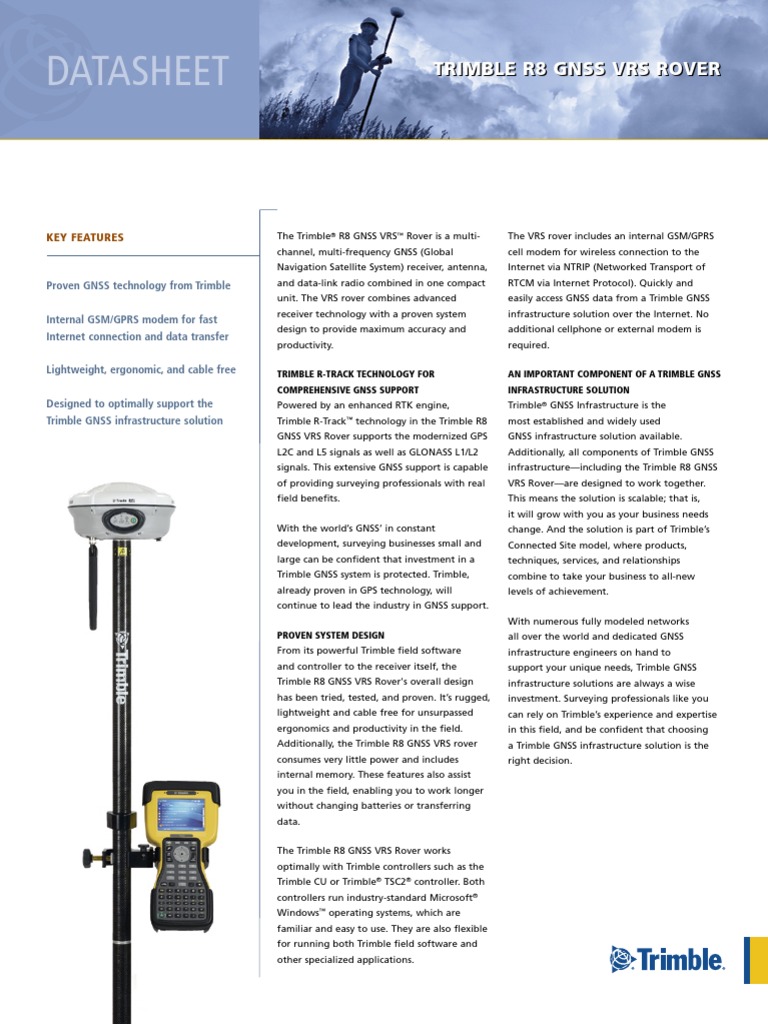 DATASHEET

TRIMBLE R8 GNSS VRS ROVER

KEY FEATURES

Proven GNSS technology from Trimble

Internal GSM/GPRS modem for fast Internet connection and data transfer

Lightweight, ergonomic, and cable free

Designed to optimally support the Trimble GNSS infrastructure solution

Trimble

The Trimble® R8 GNSS VRS™ Rover is a multi-channel, multi-frequency GNSS (Global Navigation Satellite System) receiver, antenna, and data-link radio combined in one compact unit. The VRS rover combines advanced receiver technology with a proven system design to provide maximum accuracy and productivity.

TRIMBLE R-TRACK TECHNOLOGY FOR COMPREHENSIVE GNSS SUPPORT
Powered by an enhanced RTK engine, Trimble R-Track™ technology in the Trimble R8 GNSS VRS Rover supports the modernized GPS L2C and L5 signals as well as GLONASS L1/L2 signals. This extensive GNSS support is capable of providing surveying professionals with real field benefits.

With the world's GNSS' in constant development, surveying businesses small and large can be confident that investment in a Trimble GNSS system is protected. Trimble, already proven in GPS technology, will continue to lead the industry in GNSS support.

PROVEN SYSTEM DESIGN
From its powerful Trimble field software and controller to the receiver itself, the Trimble R8 GNSS VRS Rover's overall design has been tried, tested, and proven. It's rugged, lightweight and cable free for unsurpassed ergonomics and productivity in the field. Additionally, the Trimble R8 GNSS VRS rover consumes very little power and includes internal memory. These features also assist you in the field, enabling you to work longer without changing batteries or transferring data.

The Trimble R8 GNSS VRS Rover works optimally with Trimble controllers such as the Trimble CU or Trimble® TSC2® controller. Both controllers run industry-standard Microsoft® Windows™ operating systems, which are familiar and easy to use. They are also flexible for running both Trimble field software and other specialized applications.

The VRS rover includes an internal GSM/GPRS cell modem for wireless connection to the Internet via NTRIP (Networked Transport of RTCM via Internet Protocol). Quickly and easily access GNSS data from a Trimble GNSS infrastructure solution over the Internet. No additional cellphone or external modem is required.

AN IMPORTANT COMPONENT OF A TRIMBLE GNSS INFRASTRUCTURE SOLUTION
Trimble® GNSS Infrastructure is the most established and widely used GNSS infrastructure solution available. Additionally, all components of Trimble GNSS infrastructure—including the Trimble R8 GNSS VRS Rover—are designed to work together. This means the solution is scalable; that is, it will grow with you as your business needs change. And the solution is part of Trimble's Connected Site model, where products, techniques, services, and relationships combine to take your business to all-new levels of achievement.

With numerous fully modeled networks all over the world and dedicated GNSS infrastructure engineers on hand to support your unique needs, Trimble GNSS infrastructure solutions are always a wise investment. Surveying professionals like you can rely on Trimble's experience and expertise in this field, and be confident that choosing a Trimble GNSS infrastructure solution is the right decision.

Trimble.