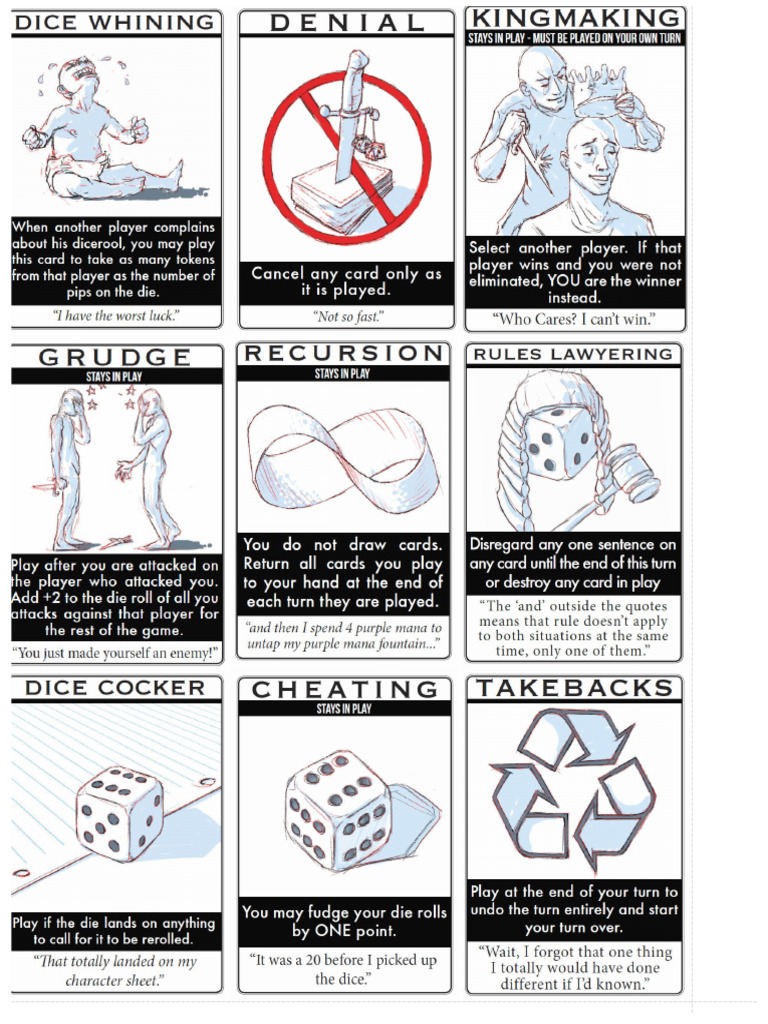 DICE WHINING

When another player complains about his dicerool, you may play this card to take as many tokens from that player as the number of pips on the die.

"I have the worst luck."

DENIAL

Cancel any card only as it is played.

"Not so fast."

KINGMAKING

STAYS IN PLAY - MUST BE PLAYED ON YOUR OWN TURN

Select another player. If that player wins and you were not eliminated, YOU are the winner instead.

"Who Cares? I can't win."

GRUDGE

STAYS IN PLAY

Play after you are attacked on the player who attacked you. Add +2 to the die roll of all you attacks against that player for the rest of the game.

"You just made yourself an enemy!"

RECURSION

STAYS IN PLAY

You do not draw cards. Return all cards you play to your hand at the end of each turn they are played.

"and then I spend 4 purple mana to untap my purple mana fountain..."

RULES LAWYERING

Disregard any one sentence on any card until the end of this turn or destroy any card in play

"The 'and' outside the quotes means that rule doesn't apply to both situations at the same time, only one of them."

DICE COCKER

Play if the die lands on anything to call for it to be rerolled.

"That totally landed on my character sheet."

CHEATING

STAYS IN PLAY

You may fudge your die rolls by ONE point.

"It was a 20 before I picked up the dice."

TAKEBACKS

Play at the end of your turn to undo the turn entirely and start your turn over.

"Wait, I forgot that one thing I totally would have done different if I'd known."