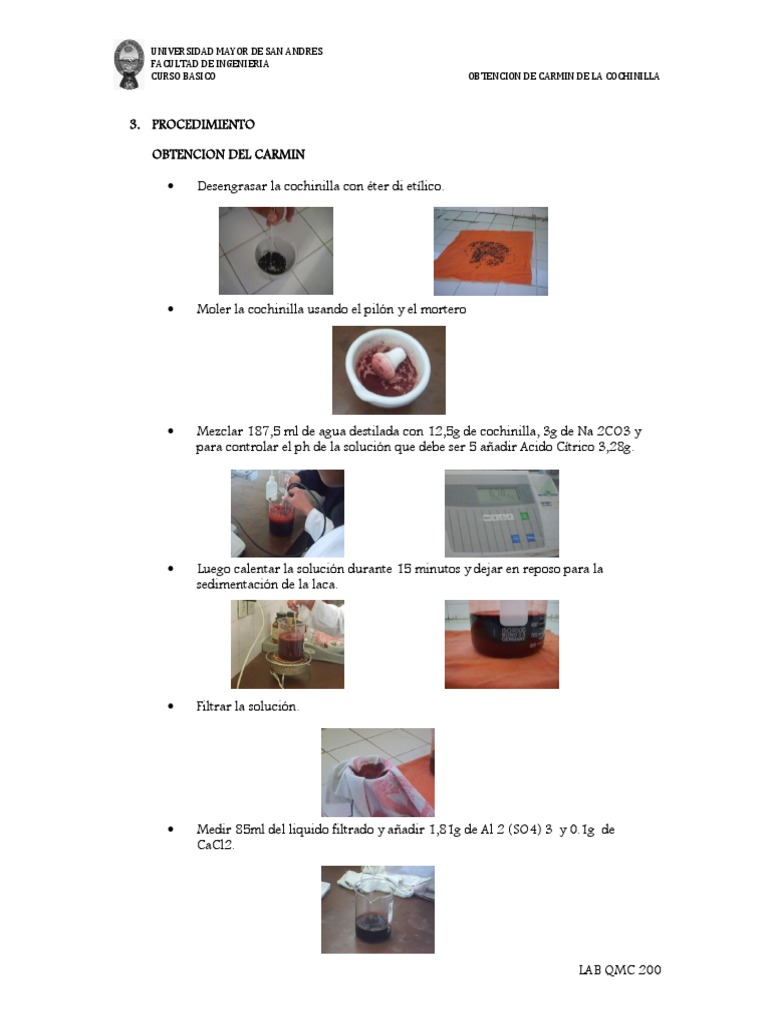 UNIVERSIDAD MAYOR DE SAN ANDRES
FACULTAD DE INGENIERIA
CURSO BASICO

OBTENCION DE CARMIN DE LA COCHINILLA

3. PROCEDIMIENTO

OBTENCION DEL CARMIN

• Desengrasar la cochinilla con éter di etílico.

• Moler la cochinilla usando el pilón y el mortero

• Mezclar 187,5 ml de agua destilada con 12,5g de cochinilla, 3g de Na 2CO3 y para controlar el ph de la solución que debe ser 5 añadir Acido Cítrico 3,28g.

• Luego calentar la solución durante 15 minutos y dejar en reposo para la sedimentación de la laca.

• Filtrar la solución.

• Medir 85ml del liquido filtrado y añadir 1,81g de Al 2 (SO4) 3 y 0.1g de CaCl2.

LAB QMC 200