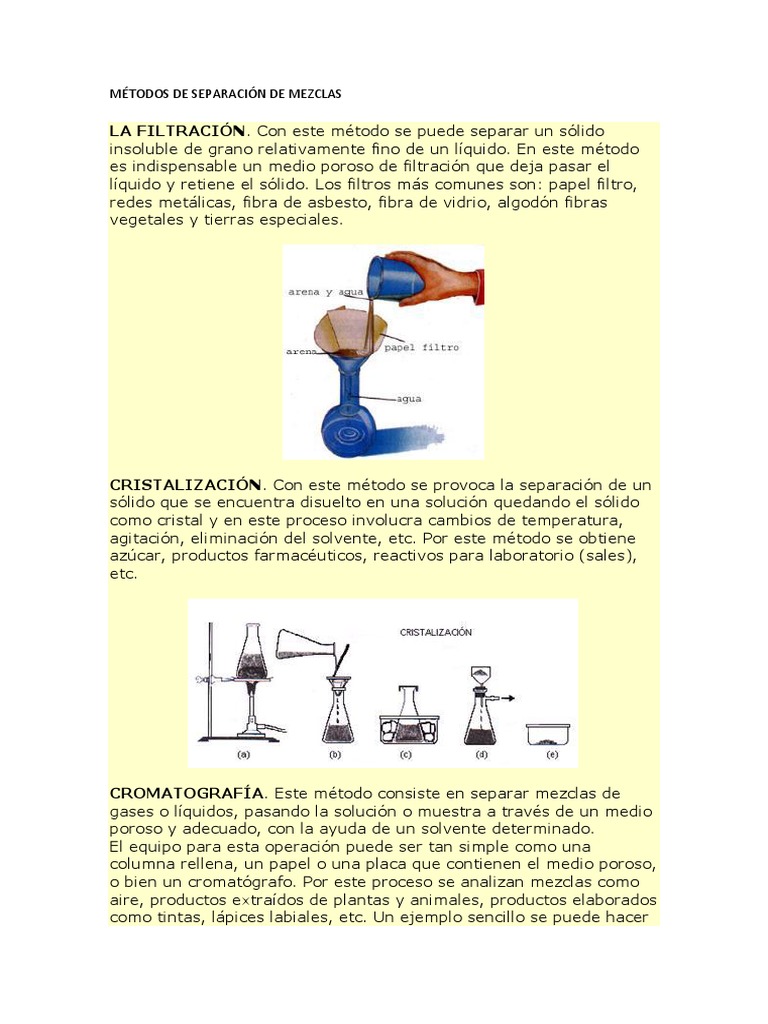 MÉTODOS DE SEPARACIÓN DE MEZCLAS

LA FILTRACIÓN. Con este método se puede separar un sólido insoluble de grano relativamente fino de un líquido. En este método es indispensable un medio poroso de filtración que deja pasar el líquido y retiene el sólido. Los filtros más comunes son: papel filtro, redes metálicas, fibra de asbesto, fibra de vidrio, algodón fibras vegetales y tierras especiales.

arena y agua
papel filtro
arena
agua

CRISTALIZACIÓN. Con este método se provoca la separación de un sólido que se encuentra disuelto en una solución quedando el sólido como cristal y en este proceso involucra cambios de temperatura, agitación, eliminación del solvente, etc. Por este método se obtiene azúcar, productos farmacéuticos, reactivos para laboratorio (sales), etc.

CRISTALIZACIÓN
(a) (b) (c) (d) (e)

CROMATOGRAFÍA. Este método consiste en separar mezclas de gases o líquidos, pasando la solución o muestra a través de un medio poroso y adecuado, con la ayuda de un solvente determinado.
El equipo para esta operación puede ser tan simple como una columna rellena, un papel o una placa que contienen el medio poroso, o bien un cromatógrafo. Por este proceso se analizan mezclas como aire, productos extraídos de plantas y animales, productos elaborados como tintas, lápices labiales, etc. Un ejemplo sencillo se puede hacer