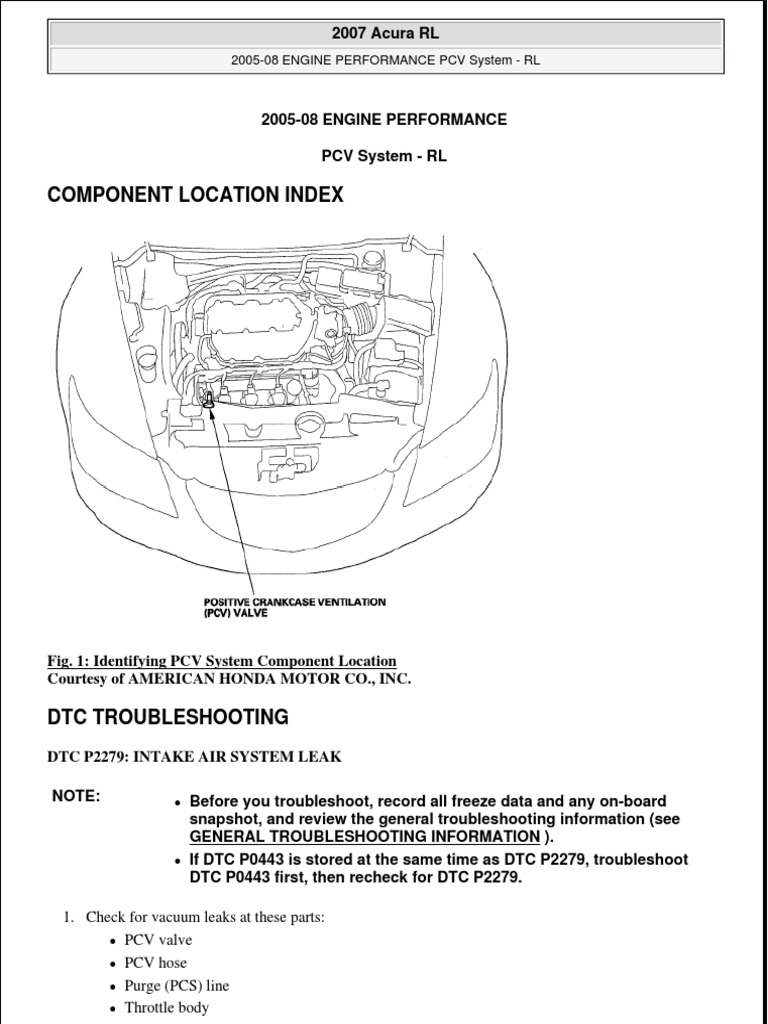 2007 Acura RL

2005-08 ENGINE PERFORMANCE PCV System - RL

2005-08 ENGINE PERFORMANCE

PCV System - RL

COMPONENT LOCATION INDEX

POSITIVE CRANKCASE VENTILATION (PCV) VALVE

Fig. 1: Identifying PCV System Component Location
Courtesy of AMERICAN HONDA MOTOR CO., INC.

DTC TROUBLESHOOTING

DTC P2279: INTAKE AIR SYSTEM LEAK

NOTE:

- Before you troubleshoot, record all freeze data and any on-board snapshot, and review the general troubleshooting information (see GENERAL TROUBLESHOOTING INFORMATION ).
- If DTC P0443 is stored at the same time as DTC P2279, troubleshoot DTC P0443 first, then recheck for DTC P2279.

1. Check for vacuum leaks at these parts:
- PCV valve
- PCV hose
- Purge (PCS) line
- Throttle body