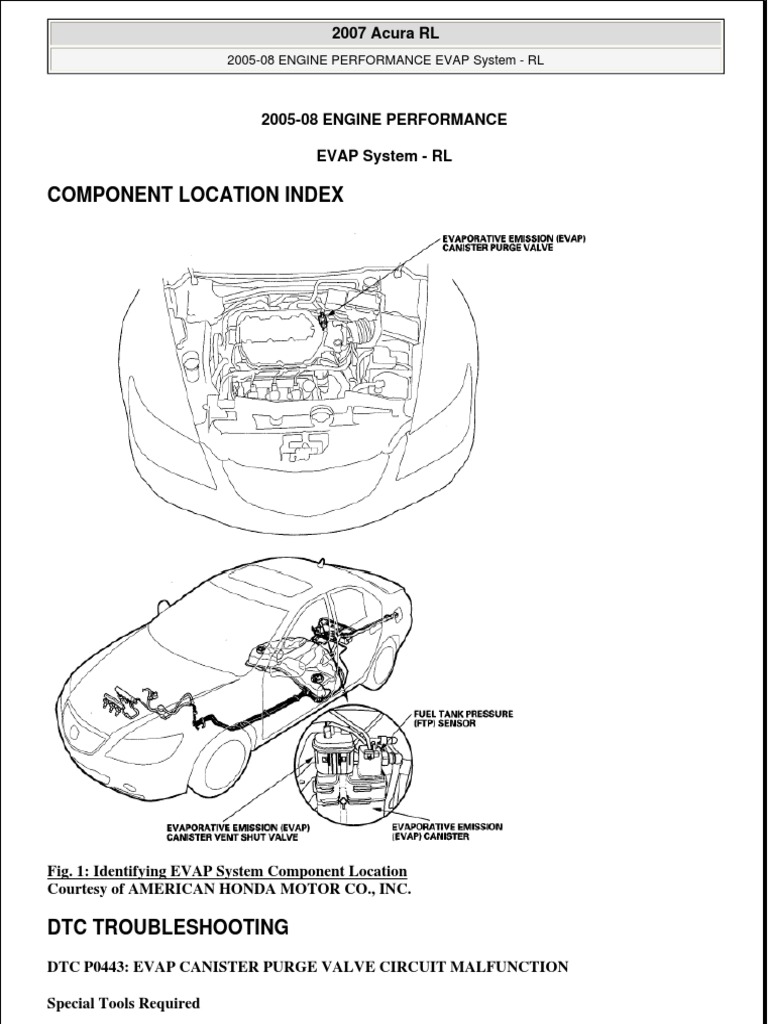 2007 Acura RL

2005-08 ENGINE PERFORMANCE EVAP System - RL

2005-08 ENGINE PERFORMANCE

EVAP System - RL

COMPONENT LOCATION INDEX

EVAPORATIVE EMISSION (EVAP) CANISTER PURGE VALVE

FUEL TANK PRESSURE (FTP) SENSOR

EVAPORATIVE EMISSION (EVAP) CANISTER VENT SHUT VALVE

EVAPORATIVE EMISSION (EVAP) CANISTER

Fig. 1: Identifying EVAP System Component Location
Courtesy of AMERICAN HONDA MOTOR CO., INC.

DTC TROUBLESHOOTING

DTC P0443: EVAP CANISTER PURGE VALVE CIRCUIT MALFUNCTION

Special Tools Required