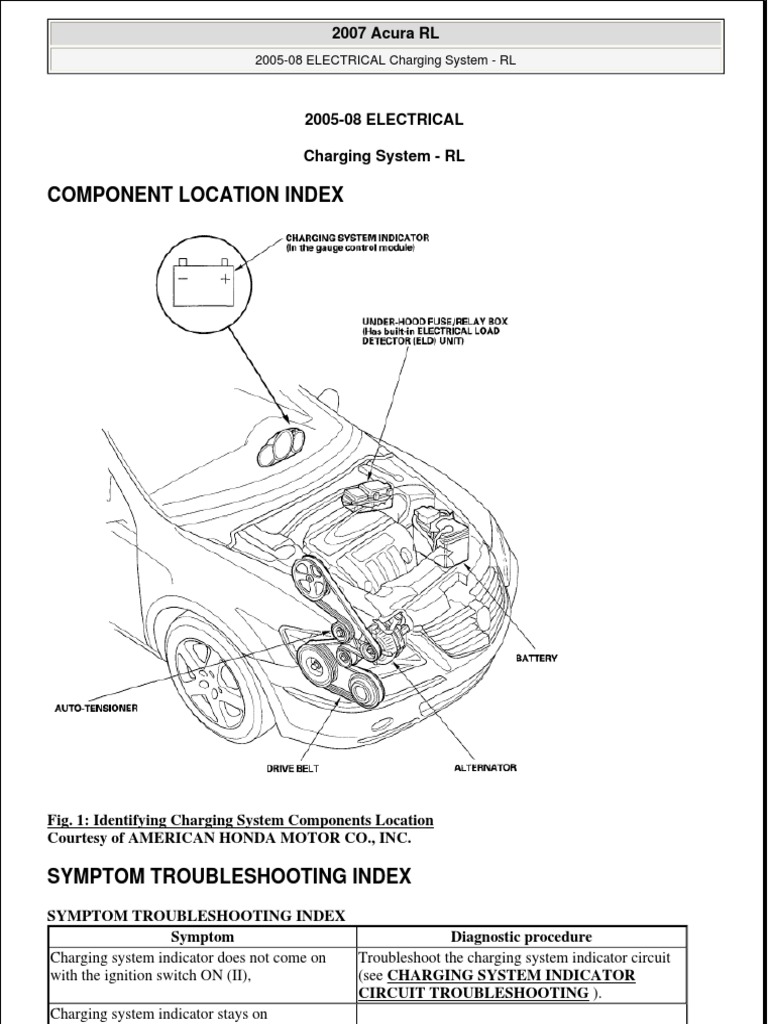 2007 Acura RL

2005-08 ELECTRICAL Charging System - RL

2005-08 ELECTRICAL

Charging System - RL

COMPONENT LOCATION INDEX

CHARGING SYSTEM INDICATOR (In the gauge control module)

UNDER-HOOD FUSE/RELAY BOX (Has built-in ELECTRICAL LOAD DETECTOR (ELD) UNIT)

BATTERY

AUTO-TENSIONER

DRIVE BELT

ALTERNATOR

Fig. 1: Identifying Charging System Components Location
Courtesy of AMERICAN HONDA MOTOR CO., INC.

SYMPTOM TROUBLESHOOTING INDEX

SYMPTOM TROUBLESHOOTING INDEX

| Symptom | Diagnostic procedure |
|---|---|
| Charging system indicator does not come on with the ignition switch ON (II), | Troubleshoot the charging system indicator circuit (see CHARGING SYSTEM INDICATOR CIRCUIT TROUBLESHOOTING ). |
| Charging system indicator stays on | |