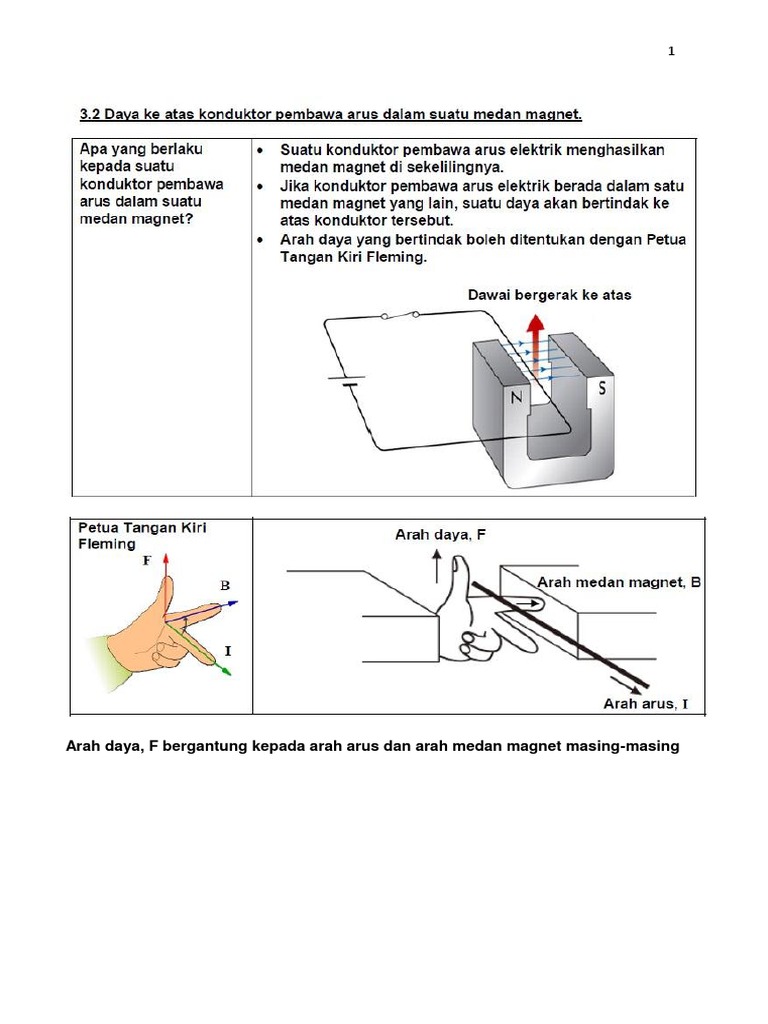 1

3.2 Daya ke atas konduktor pembawa arus dalam suatu medan magnet.

| Apa yang berlaku kepada suatu konduktor pembawa arus dalam suatu medan magnet? | • Suatu konduktor pembawa arus elektrik menghasilkan medan magnet di sekelilingnya. • Jika konduktor pembawa arus elektrik berada dalam satu medan magnet yang lain, suatu daya akan bertindak ke atas konduktor tersebut. • Arah daya yang bertindak boleh ditentukan dengan Petua Tangan Kiri Fleming. Dawai bergerak ke atas N S |
|---|---|
| Petua Tangan Kiri Fleming F B I | Arah daya, F Arah medan magnet, B Arah arus, I |

Arah daya, F bergantung kepada arah arus dan arah medan magnet masing-masing