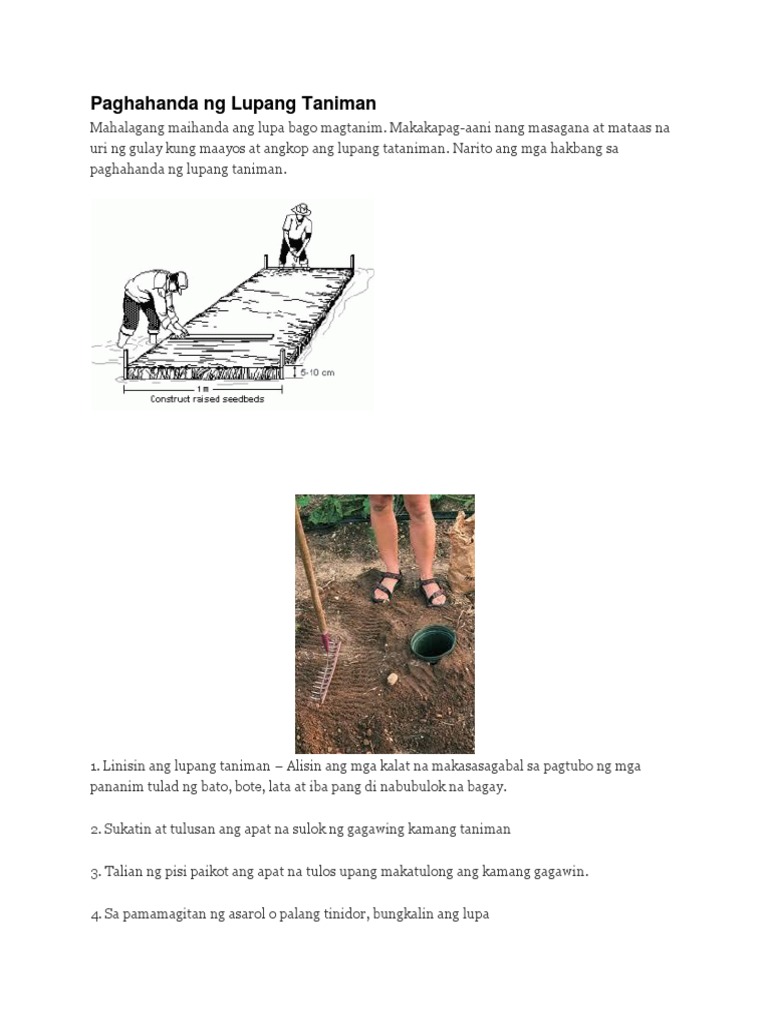 Paghahanda ng Lupang Taniman

Mahalagang maihanda ang lupa bago magtanim. Makakapag-aani nang masagana at mataas na uri ng gulay kung maayos at angkop ang lupang tataniman. Narito ang mga hakbang sa paghahanda ng lupang taniman.

5-10 cm
1 m
Construct raised seedbeds

1. Linisin ang lupang taniman – Alisin ang mga kalat na makasasagabal sa pagtubo ng mga pananim tulad ng bato, bote, lata at iba pang di nabubulok na bagay.

2. Sukatin at tulusan ang apat na sulok ng gagawing kamang taniman

3. Talian ng pisi paikot ang apat na tulos upang makatulong ang kamang gagawin.

4. Sa pamamagitan ng asarol o palang tinidor, bungkalin ang lupa