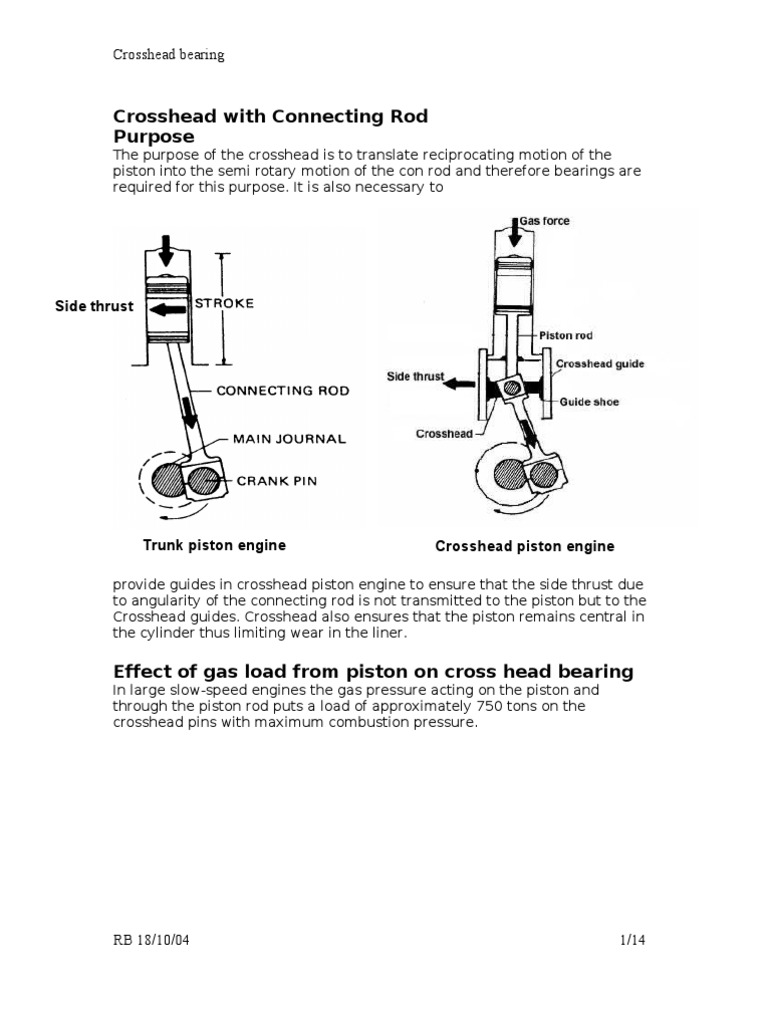 Crosshead bearing

Crosshead with Connecting Rod
Purpose
The purpose of the crosshead is to translate reciprocating motion of the piston into the semi rotary motion of the con rod and therefore bearings are required for this purpose. It is also necessary to

Side thrust
STROKE
CONNECTING ROD
MAIN JOURNAL
CRANK PIN
Trunk piston engine

Gas force
Piston rod
Crosshead guide
Side thrust
Guide shoe
Crosshead
Crosshead piston engine

provide guides in crosshead piston engine to ensure that the side thrust due to angularity of the connecting rod is not transmitted to the piston but to the Crosshead guides. Crosshead also ensures that the piston remains central in the cylinder thus limiting wear in the liner.

Effect of gas load from piston on cross head bearing
In large slow-speed engines the gas pressure acting on the piston and through the piston rod puts a load of approximately 750 tons on the crosshead pins with maximum combustion pressure.

RB 18/10/04
1/14