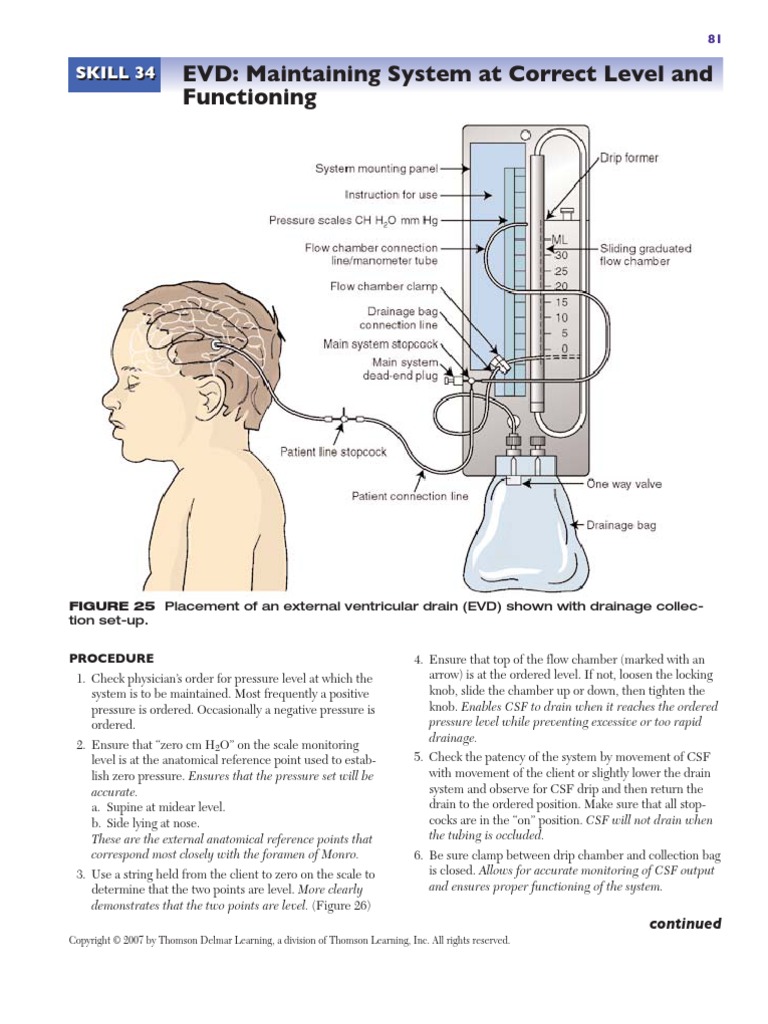 81

SKILL 34 EVD: Maintaining System at Correct Level and Functioning

System mounting panel
Instruction for use
Pressure scales CH $H_2O$ mm Hg
Flow chamber connection line/manometer tube
Flow chamber clamp
Drainage bag connection line
Main system stopcock
Main system dead-end plug
Patient line stopcock
Patient connection line
Drip former
ML
30
25
20
15
10
5
0
Sliding graduated flow chamber
One way valve
Drainage bag

FIGURE 25 Placement of an external ventricular drain (EVD) shown with drainage collection set-up.

PROCEDURE

1. Check physician's order for pressure level at which the system is to be maintained. Most frequently a positive pressure is ordered. Occasionally a negative pressure is ordered.
2. Ensure that "zero cm $H_2O$" on the scale monitoring level is at the anatomical reference point used to establish zero pressure. Ensures that the pressure set will be accurate.
a. Supine at midear level.
b. Side lying at nose.
These are the external anatomical reference points that correspond most closely with the foramen of Monro.
3. Use a string held from the client to zero on the scale to determine that the two points are level. More clearly demonstrates that the two points are level. (Figure 26)
4. Ensure that top of the flow chamber (marked with an arrow) is at the ordered level. If not, loosen the locking knob, slide the chamber up or down, then tighten the knob. Enables CSF to drain when it reaches the ordered pressure level while preventing excessive or too rapid drainage.
5. Check the patency of the system by movement of CSF with movement of the client or slightly lower the drain system and observe for CSF drip and then return the drain to the ordered position. Make sure that all stopcocks are in the "on" position. CSF will not drain when the tubing is occluded.
6. Be sure clamp between drip chamber and collection bag is closed. Allows for accurate monitoring of CSF output and ensures proper functioning of the system.

continued

Copyright © 2007 by Thomson Delmar Learning, a division of Thomson Learning, Inc. All rights reserved.