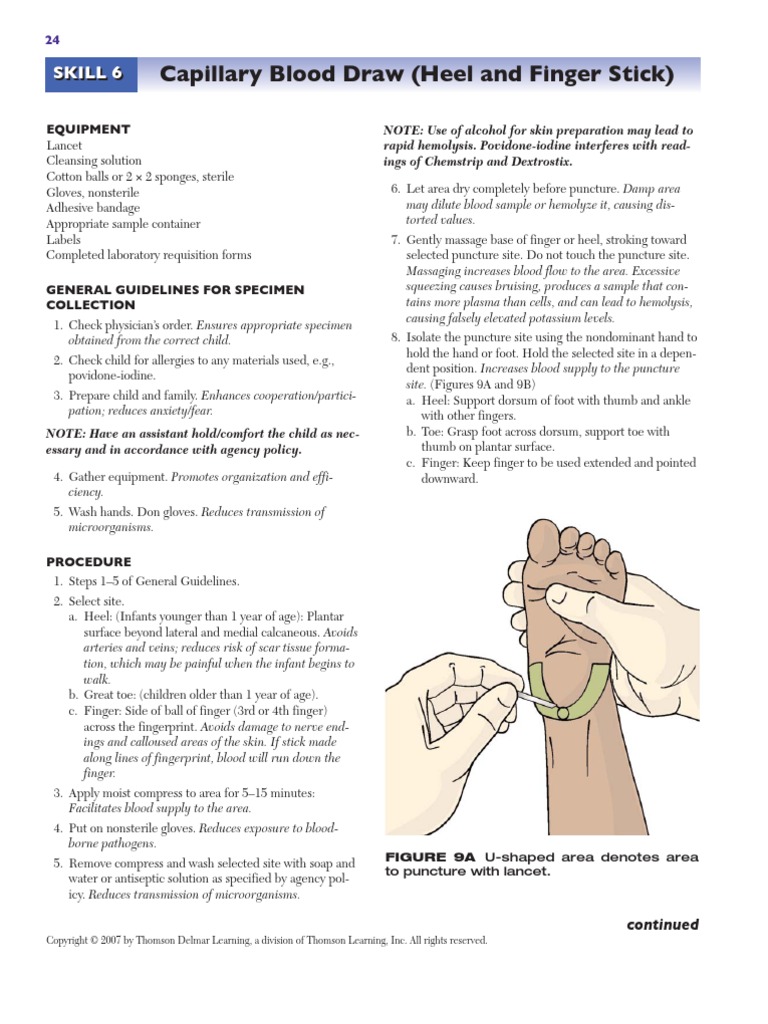 24

SKILL 6 Capillary Blood Draw (Heel and Finger Stick)

EQUIPMENT
Lancet
Cleansing solution
Cotton balls or 2 × 2 sponges, sterile
Gloves, nonsterile
Adhesive bandage
Appropriate sample container
Labels
Completed laboratory requisition forms

GENERAL GUIDELINES FOR SPECIMEN COLLECTION
1. Check physician's order. Ensures appropriate specimen obtained from the correct child.
2. Check child for allergies to any materials used, e.g., povidone-iodine.
3. Prepare child and family. Enhances cooperation/participation; reduces anxiety/fear.

NOTE: Have an assistant hold/comfort the child as necessary and in accordance with agency policy.

4. Gather equipment. Promotes organization and efficiency.
5. Wash hands. Don gloves. Reduces transmission of microorganisms.

PROCEDURE
1. Steps 1–5 of General Guidelines.
2. Select site.
a. Heel: (Infants younger than 1 year of age): Plantar surface beyond lateral and medial calcaneous. Avoids arteries and veins; reduces risk of scar tissue formation, which may be painful when the infant begins to walk.
b. Great toe: (children older than 1 year of age).
c. Finger: Side of ball of finger (3rd or 4th finger) across the fingerprint. Avoids damage to nerve endings and calloused areas of the skin. If stick made along lines of fingerprint, blood will run down the finger.
3. Apply moist compress to area for 5–15 minutes: Facilitates blood supply to the area.
4. Put on nonsterile gloves. Reduces exposure to bloodborne pathogens.
5. Remove compress and wash selected site with soap and water or antiseptic solution as specified by agency policy. Reduces transmission of microorganisms.

NOTE: Use of alcohol for skin preparation may lead to rapid hemolysis. Povidone-iodine interferes with readings of Chemstrip and Dextrostix.

6. Let area dry completely before puncture. Damp area may dilute blood sample or hemolyze it, causing distorted values.
7. Gently massage base of finger or heel, stroking toward selected puncture site. Do not touch the puncture site. Massaging increases blood flow to the area. Excessive squeezing causes bruising, produces a sample that contains more plasma than cells, and can lead to hemolysis, causing falsely elevated potassium levels.
8. Isolate the puncture site using the nondominant hand to hold the hand or foot. Hold the selected site in a dependent position. Increases blood supply to the puncture site. (Figures 9A and 9B)
a. Heel: Support dorsum of foot with thumb and ankle with other fingers.
b. Toe: Grasp foot across dorsum, support toe with thumb on plantar surface.
c. Finger: Keep finger to be used extended and pointed downward.

FIGURE 9A U-shaped area denotes area to puncture with lancet.

continued

Copyright © 2007 by Thomson Delmar Learning, a division of Thomson Learning, Inc. All rights reserved.