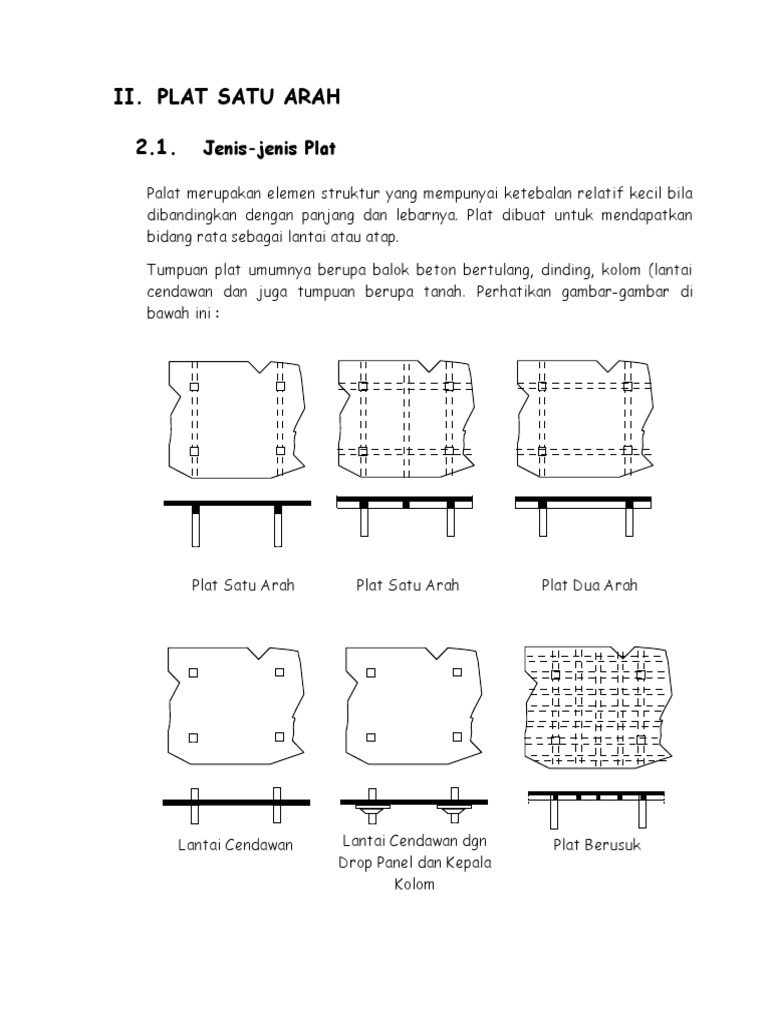 II. PLAT SATU ARAH

2.1. Jenis-jenis Plat

Palat merupakan elemen struktur yang mempunyai ketebalan relatif kecil bila dibandingkan dengan panjang dan lebarnya. Plat dibuat untuk mendapatkan bidang rata sebagai lantai atau atap.

Tumpuan plat umumnya berupa balok beton bertulang, dinding, kolom (lantai cendawan dan juga tumpuan berupa tanah. Perhatikan gambar-gambar di bawah ini :

Plat Satu Arah

Plat Satu Arah

Plat Dua Arah

Lantai Cendawan

Lantai Cendawan dgn Drop Panel dan Kepala Kolom

Plat Berusuk