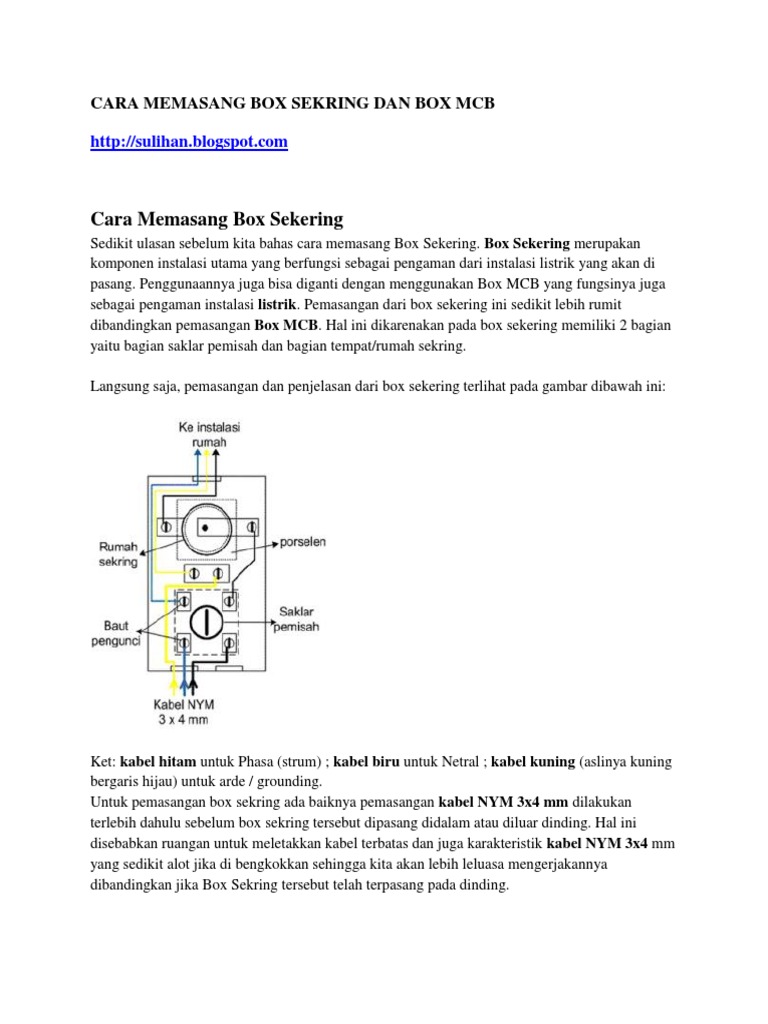 CARA MEMASANG BOX SEKRING DAN BOX MCB

http://sulihan.blogspot.com

Cara Memasang Box Sekering

Sedikit ulasan sebelum kita bahas cara memasang Box Sekering. Box Sekering merupakan komponen instalasi utama yang berfungsi sebagai pengaman dari instalasi listrik yang akan di pasang. Penggunaannya juga bisa diganti dengan menggunakan Box MCB yang fungsinya juga sebagai pengaman instalasi listrik. Pemasangan dari box sekering ini sedikit lebih rumit dibandingkan pemasangan Box MCB. Hal ini dikarenakan pada box sekering memiliki 2 bagian yaitu bagian saklar pemisah dan bagian tempat/rumah sekring.

Langsung saja, pemasangan dan penjelasan dari box sekering terlihat pada gambar dibawah ini:

Ke instalasi rumah

Rumah sekring

porselen

Baut pengunci

Saklar pemisah

Kabel NYM 3 x 4 mm

Ket: kabel hitam untuk Phasa (strum) ; kabel biru untuk Netral ; kabel kuning (aslinya kuning bergaris hijau) untuk arde / grounding.
Untuk pemasangan box sekring ada baiknya pemasangan kabel NYM 3x4 mm dilakukan terlebih dahulu sebelum box sekring tersebut dipasang didalam atau diluar dinding. Hal ini disebabkan ruangan untuk meletakkan kabel terbatas dan juga karakteristik kabel NYM 3x4 mm yang sedikit alot jika di bengkokkan sehingga kita akan lebih leluasa mengerjakannya dibandingkan jika Box Sekring tersebut telah terpasang pada dinding.