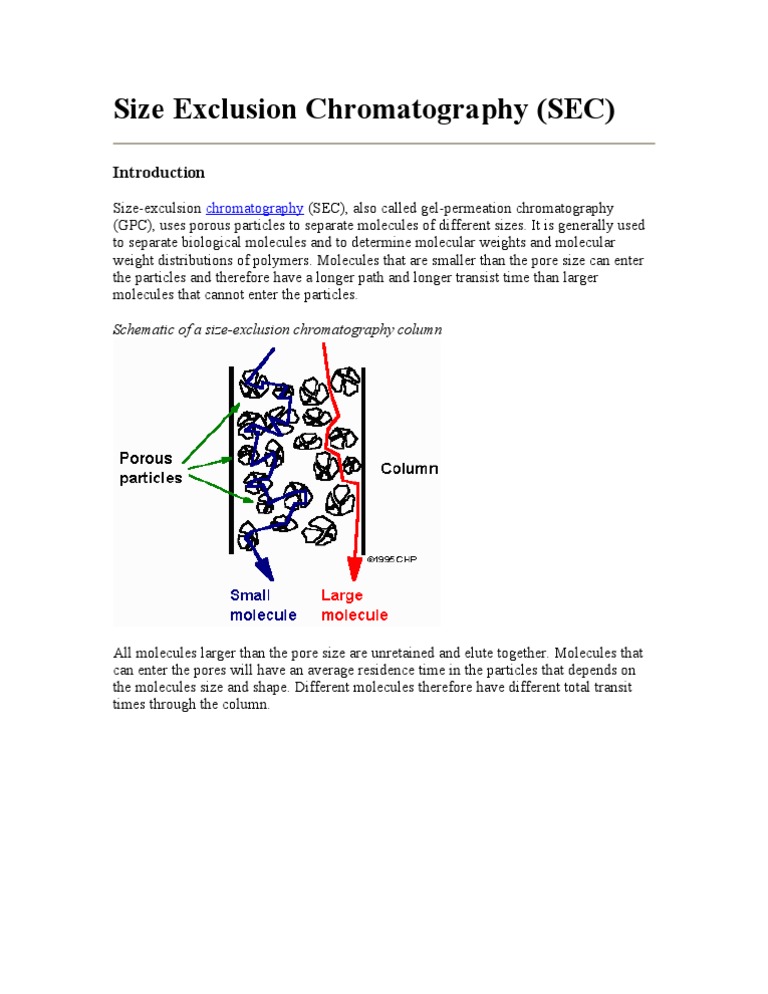 Size Exclusion Chromatography (SEC)

Introduction

Size-exculsion chromatography (SEC), also called gel-permeation chromatography (GPC), uses porous particles to separate molecules of different sizes. It is generally used to separate biological molecules and to determine molecular weights and molecular weight distributions of polymers. Molecules that are smaller than the pore size can enter the particles and therefore have a longer path and longer transist time than larger molecules that cannot enter the particles.

Schematic of a size-exclusion chromatography column

Porous particles

Column

©1995 CHP

Small molecule

Large molecule

All molecules larger than the pore size are unretained and elute together. Molecules that can enter the pores will have an average residence time in the particles that depends on the molecules size and shape. Different molecules therefore have different total transit times through the column.