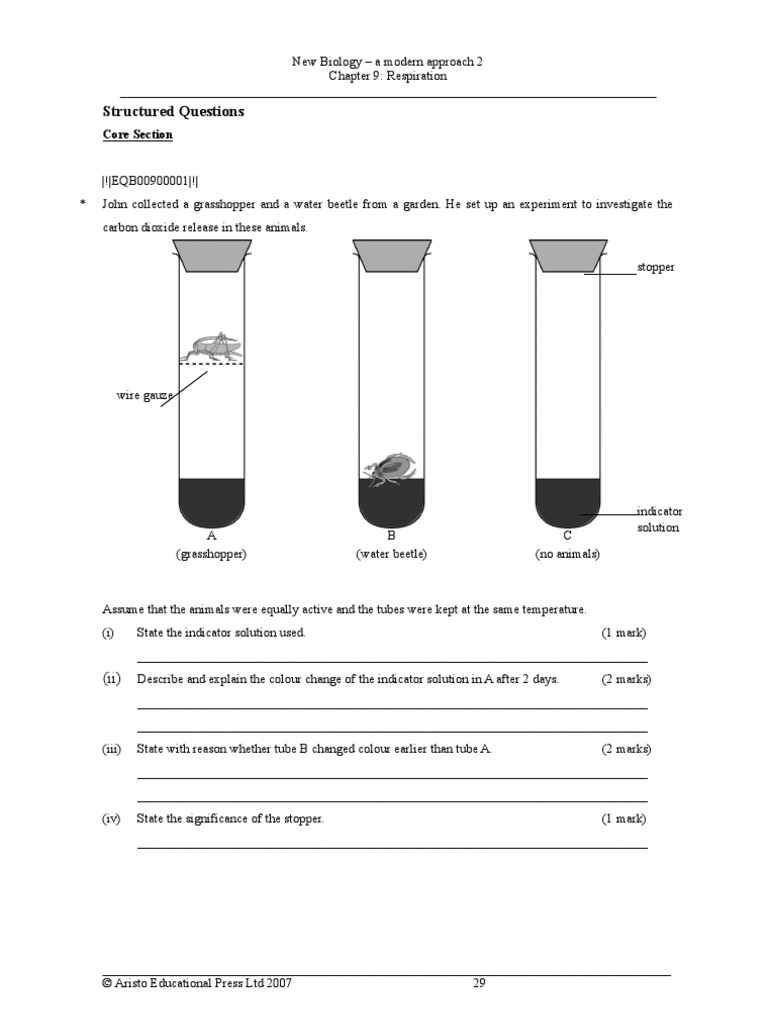 New Biology – a modern approach 2
Chapter 9: Respiration

Structured Questions

Core Section

|!|EQB00900001|!|

* John collected a grasshopper and a water beetle from a garden. He set up an experiment to investigate the carbon dioxide release in these animals.

stopper

wire gauze

indicator solution

A
(grasshopper)

B
(water beetle)

C
(no animals)

Assume that the animals were equally active and the tubes were kept at the same temperature.

(i) State the indicator solution used. (1 mark)

(ii) Describe and explain the colour change of the indicator solution in A after 2 days. (2 marks)

(iii) State with reason whether tube B changed colour earlier than tube A. (2 marks)

(iv) State the significance of the stopper. (1 mark)

© Aristo Educational Press Ltd 2007 29